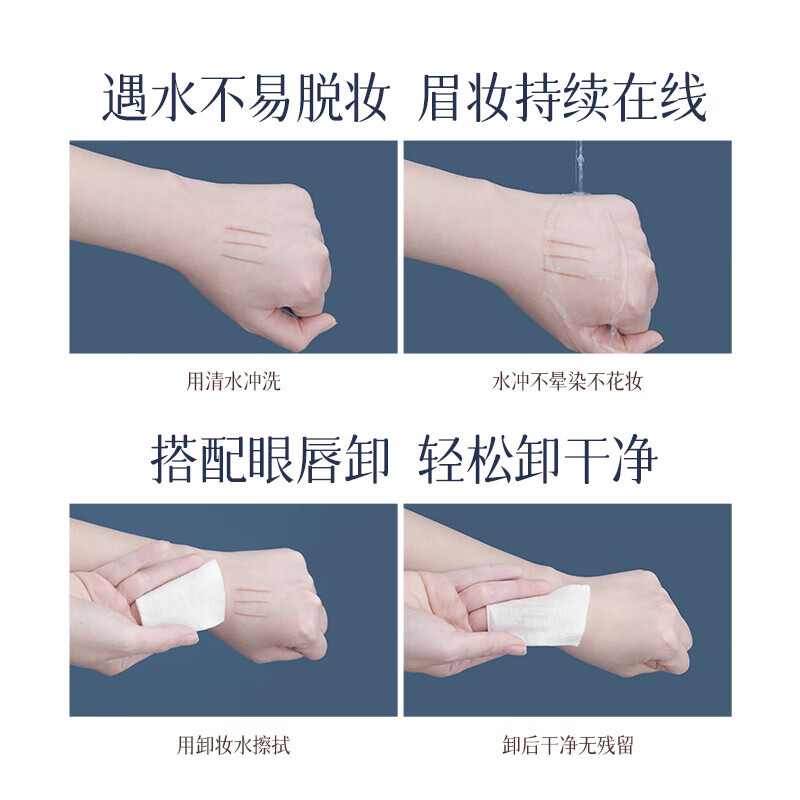 遇水不易脱妆 眉妆持续在线

用清水冲洗

水冲不晕染不花妆

搭配眼唇卸 轻松卸干净

用卸妆水擦拭

卸后干净无残留