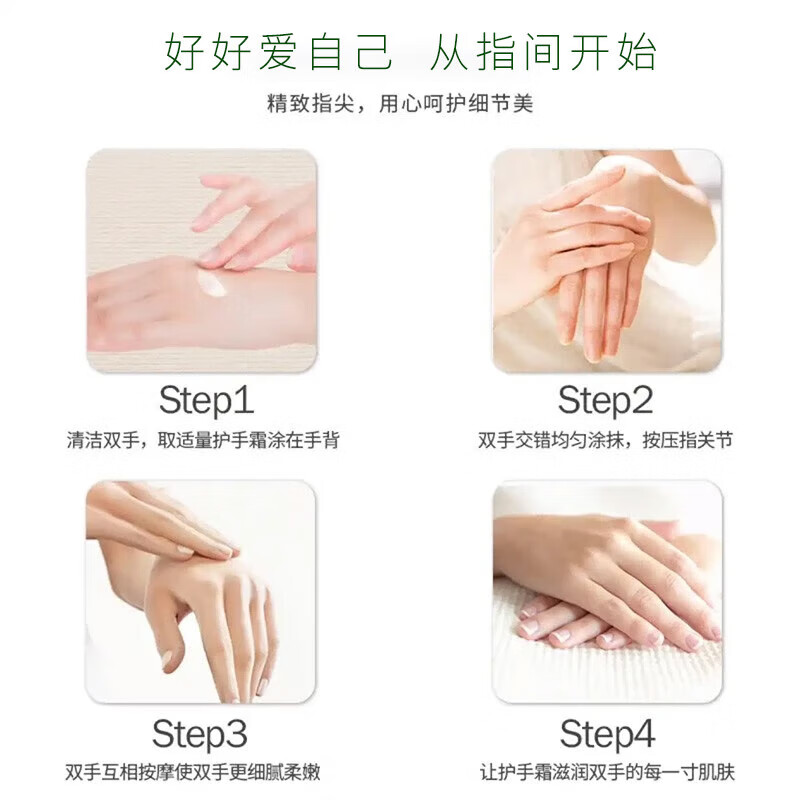 好好爱自己 从指间开始

精致指尖，用心呵护细节美

Step1
清洁双手，取适量护手霜涂在手背

Step2
双手交错均匀涂抹，按压指关节

Step3
双手互相按摩使双手更细腻柔嫩

Step4
让护手霜滋润双手的每一寸肌肤