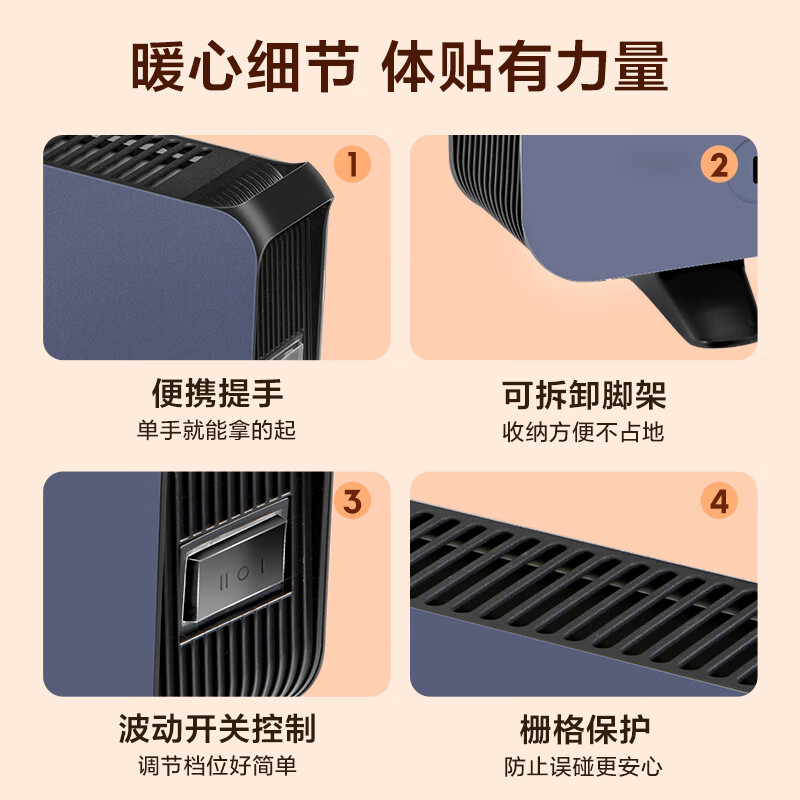 暖心细节 体贴有力量

1

便携提手
单手就能拿的起

2

可拆卸脚架
收纳方便不占地

3

II O I

波动开关控制
调节档位好简单

4

栅格保护
防止误碰更安心