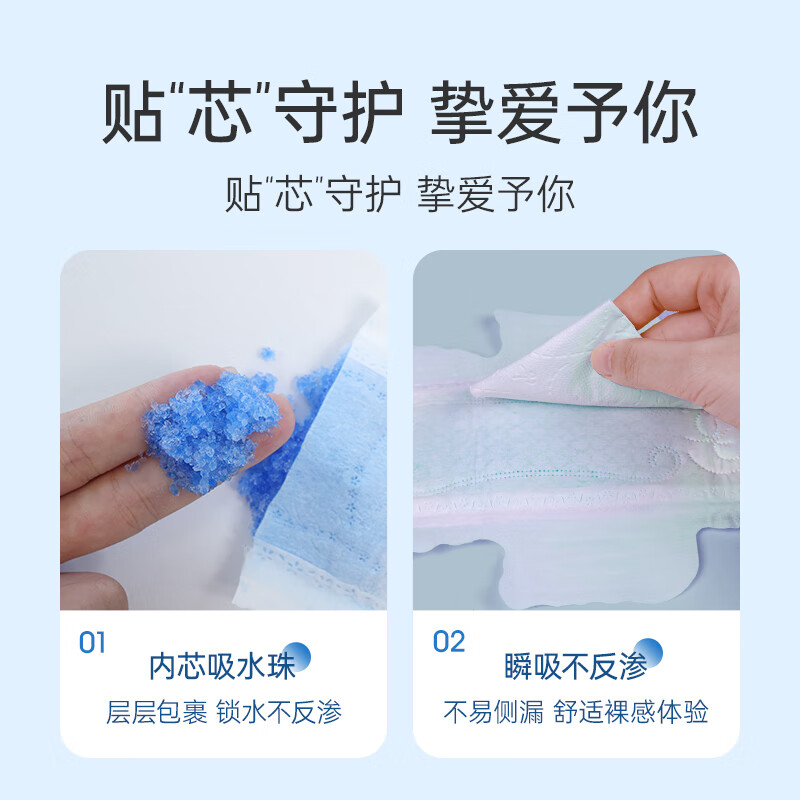 贴“芯”守护 挚爱予你

贴“芯”守护 挚爱予你

01
内芯吸水珠
层层包裹 锁水不反渗

02
瞬吸不反渗
不易侧漏 舒适裸感体验