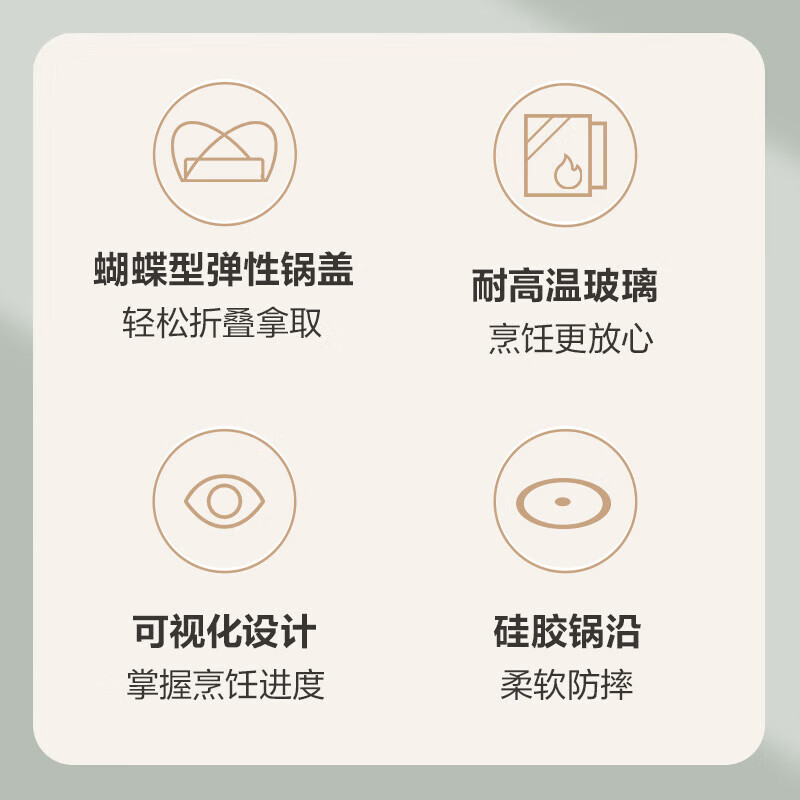 蝴蝶型弹性锅盖
轻松折叠拿取

耐高温玻璃
烹饪更放心

可视化设计
掌握烹饪进度

硅胶锅沿
柔软防摔