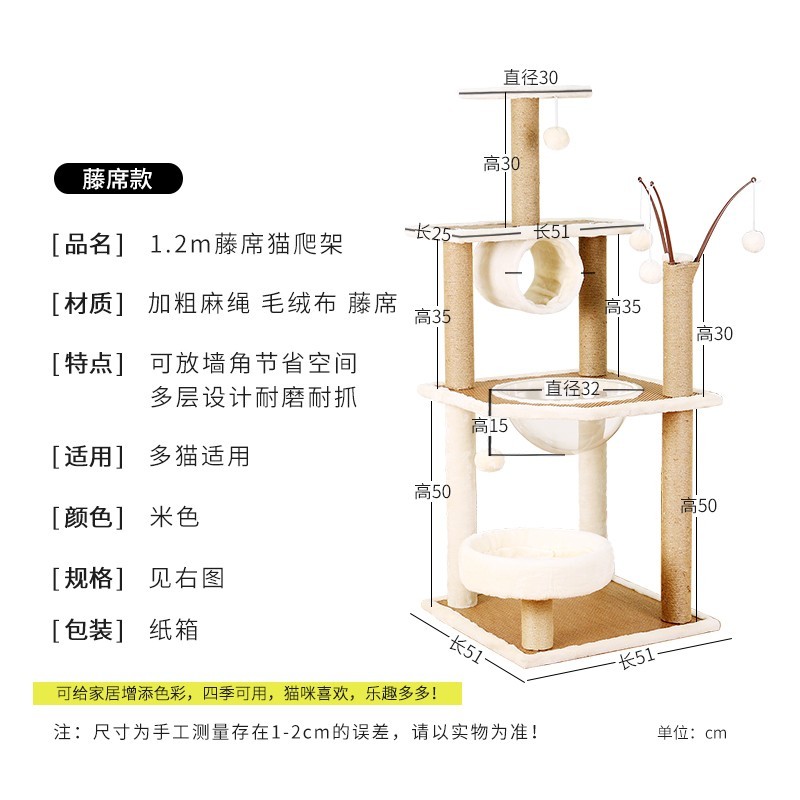 藤席款

[品名] 1.2m藤席猫爬架

[材质] 加粗麻绳 毛绒布 藤席

[特点] 可放墙角节省空间
多层设计耐磨耐抓

[适用] 多猫适用

[颜色] 米色

[规格] 见右图

[包装] 纸箱

直径30
高30
长25
长51
高35
高35
高30
直径32
高15
高50
高50
长51
长51

可给家居增添色彩，四季可用，猫咪喜欢，乐趣多多！

注：尺寸为手工测量存在1-2cm的误差，请以实物为准！

单位：cm