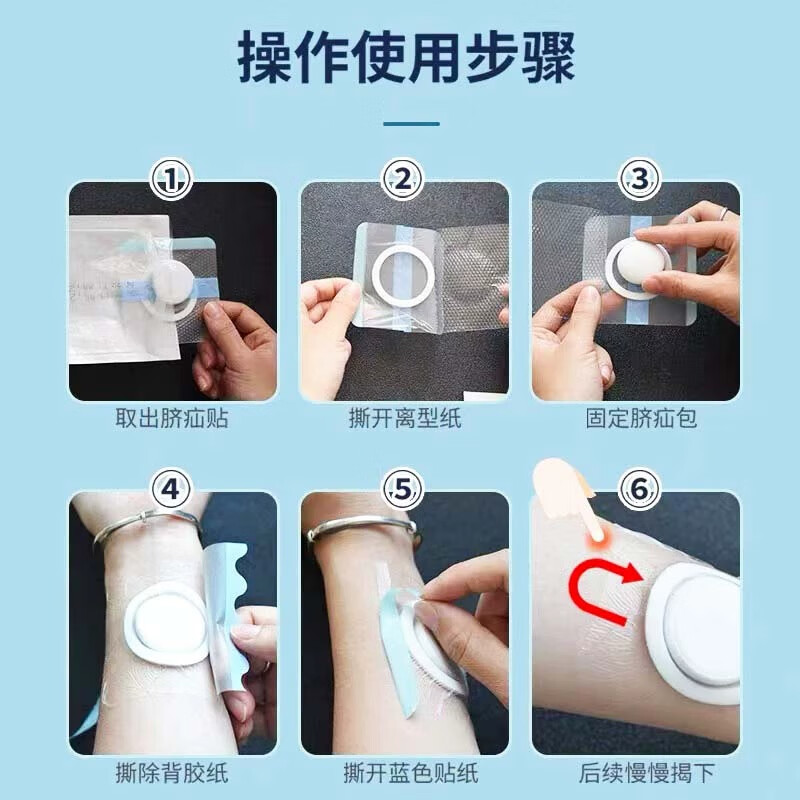 操作使用步骤

1
取出脐疝贴

2
撕开离型纸

3
固定脐疝包

4
撕除背胶纸

5
撕开蓝色贴纸

6
后续慢慢揭下