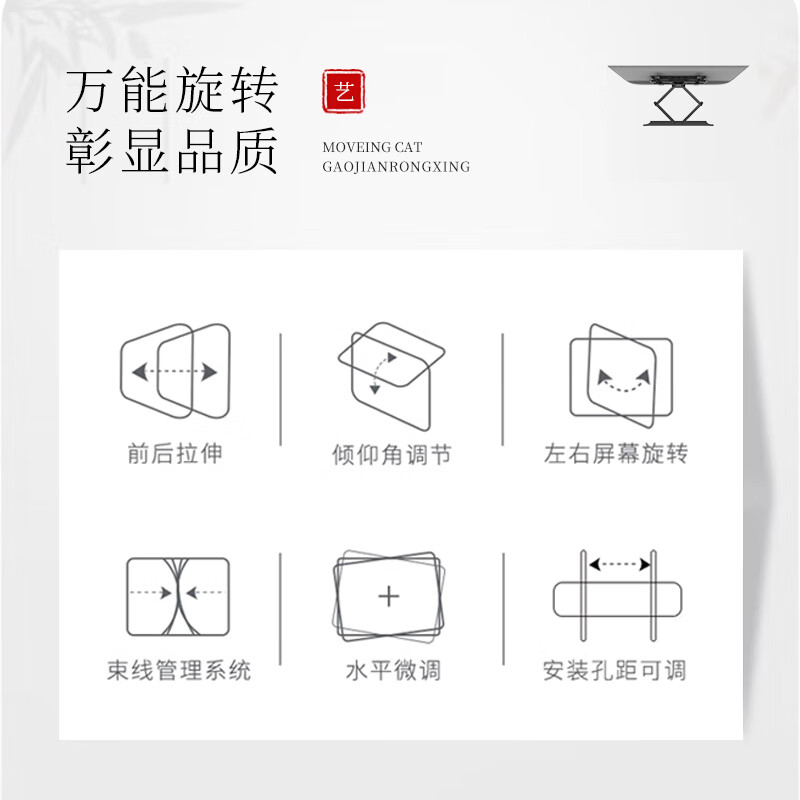 万能旋转
彰显品质

艺

MOVEING CAT
GAOJIANRONGXING

前后拉伸

倾仰角调节

左右屏幕旋转

束线管理系统

水平微调

安装孔距可调