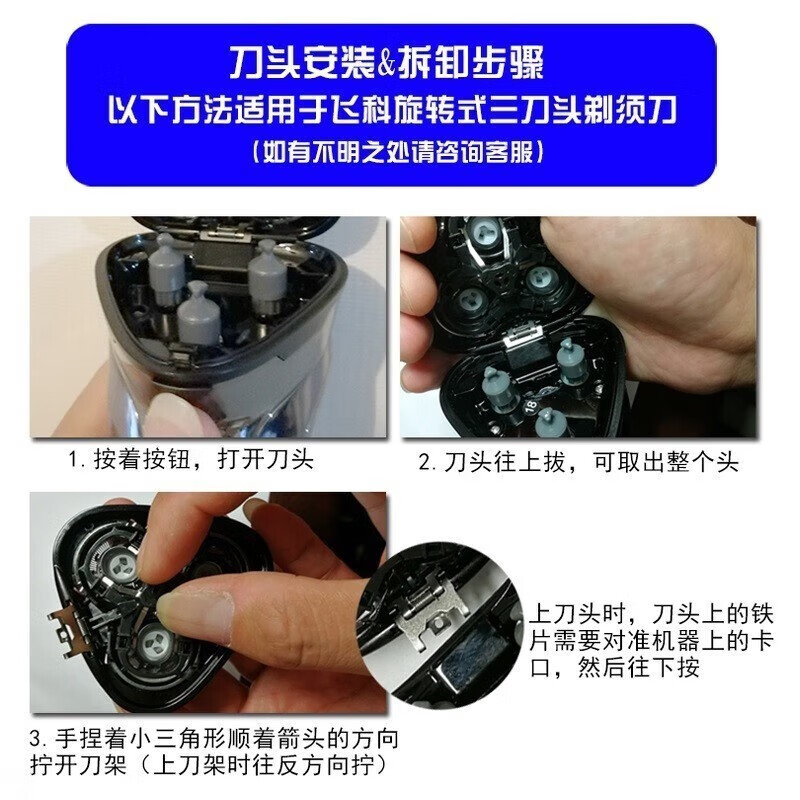 刀头安装&拆卸步骤
以下方法适用于飞科旋转式三刀头剃须刀
（如有不明之处请咨询客服）

1. 按着按钮，打开刀头

2. 刀头往上拔，可取出整个头

18

3. 手捏着小三角形顺着箭头的方向拧开刀架（上刀架时往反方向拧）

上刀头时，刀头上的铁片需要对准机器上的卡口，然后往下按