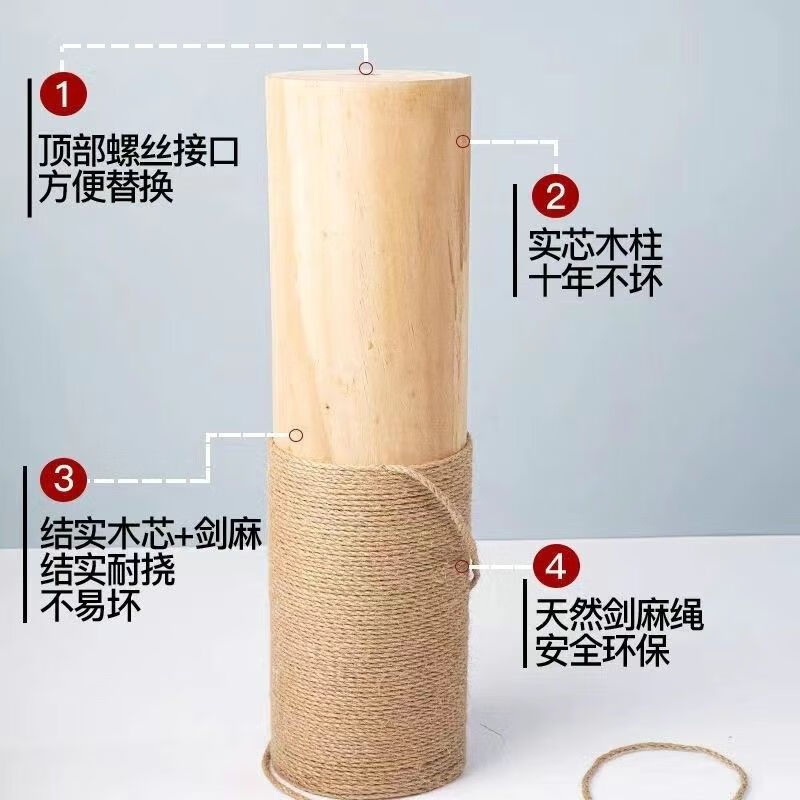 1
顶部螺丝接口
方便替换

2
实芯木柱
十年不坏

3
结实木芯+剑麻
结实耐挠
不易坏

4
天然剑麻绳
安全环保