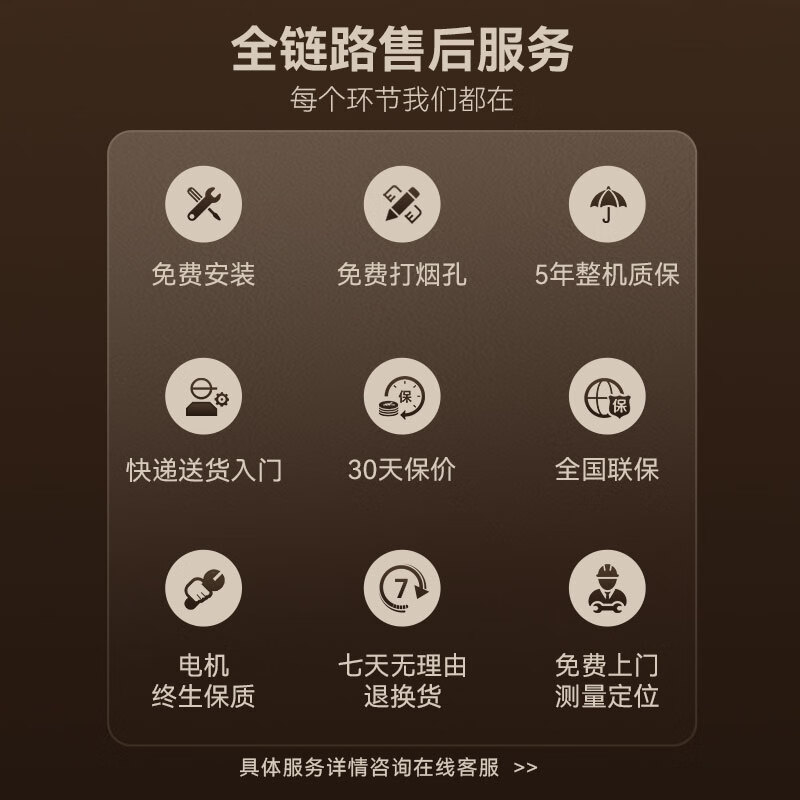 全链路售后服务
每个环节我们都在

免费安装

免费打烟孔

5年整机质保

快递送货入门

30天保价

全国联保

电机
终生保质

七天无理由
退换货

免费上门
测量定位

具体服务详情咨询在线客服 >>