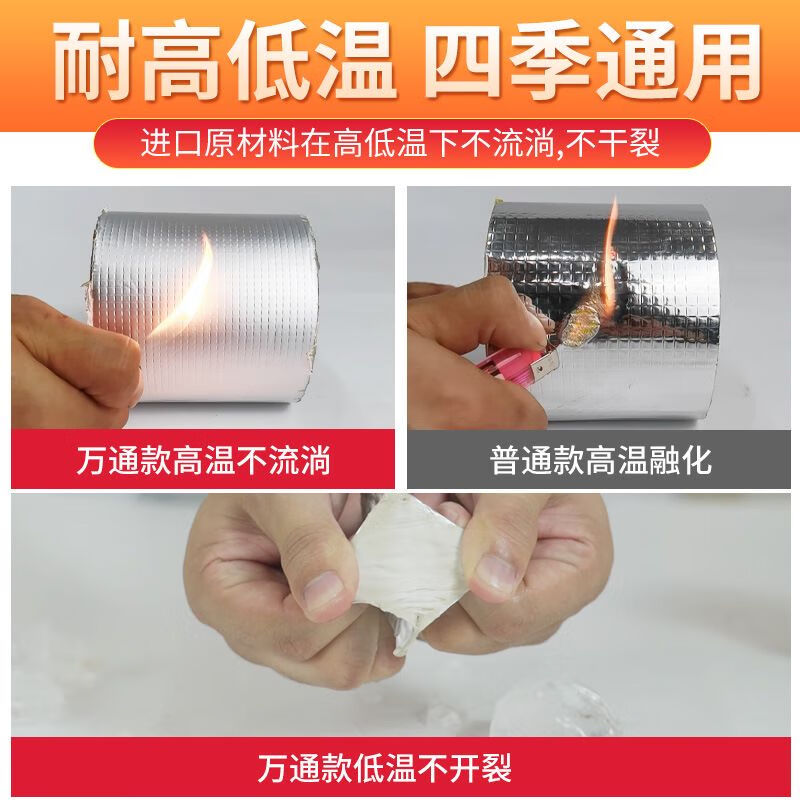 耐高低温 四季通用

进口原材料在高低温下不流淌,不干裂

万通款高温不流淌

普通款高温融化

万通款低温不开裂