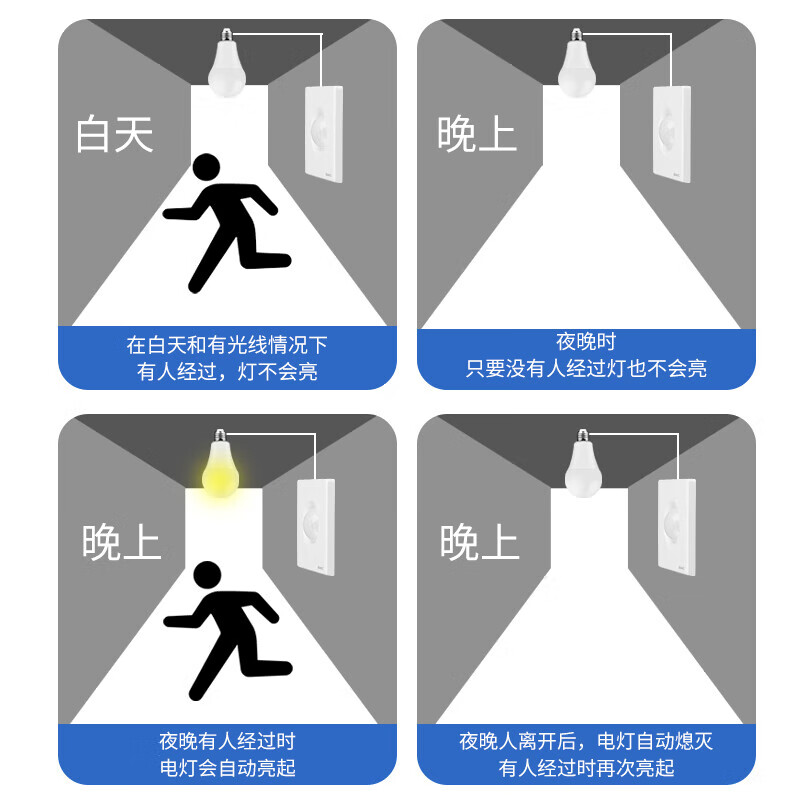 白天

在白天和有光线情况下
有人经过，灯不会亮

晚上

夜晚时
只要没有人经过灯也不会亮

晚上

夜晚有人经过时
电灯会自动亮起

晚上

夜晚人离开后，电灯自动熄灭
有人经过时再次亮起