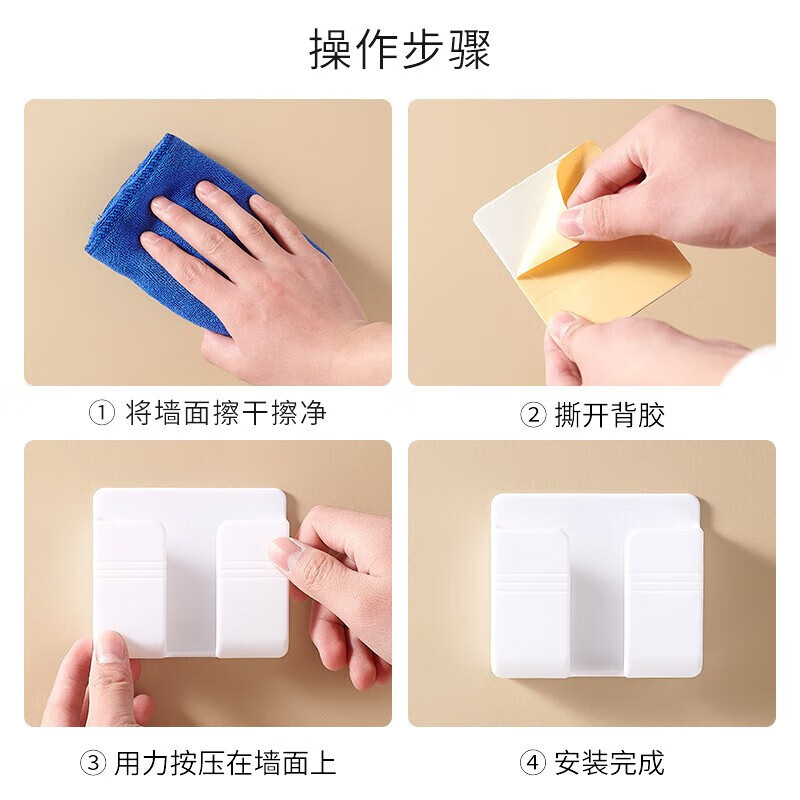 操作步骤

① 将墙面擦干擦净

② 撕开背胶

③ 用力按压在墙面上

④ 安装完成