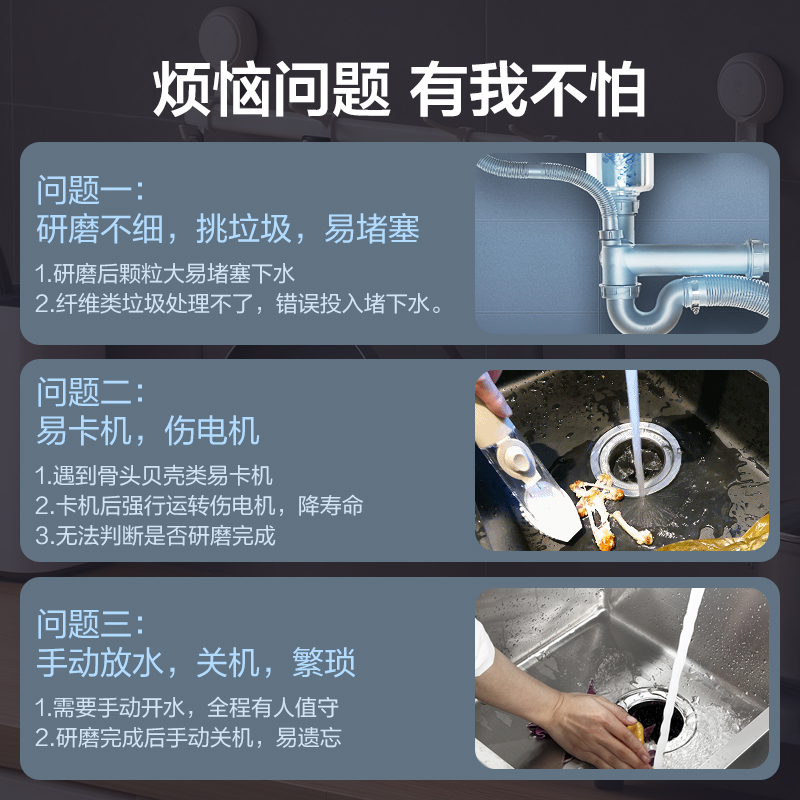 烦恼问题 有我不怕

问题一：
研磨不细，挑垃圾，易堵塞

1.研磨后颗粒大易堵塞下水
2.纤维类垃圾处理不了，错误投入堵下水。

问题二：
易卡机，伤电机

1.遇到骨头贝壳类易卡机
2.卡机后强行运转伤电机，降寿命
3.无法判断是否研磨完成

问题三：
手动放水，关机，繁琐

1.需要手动开水，全程有人值守
2.研磨完成后手动关机，易遗忘