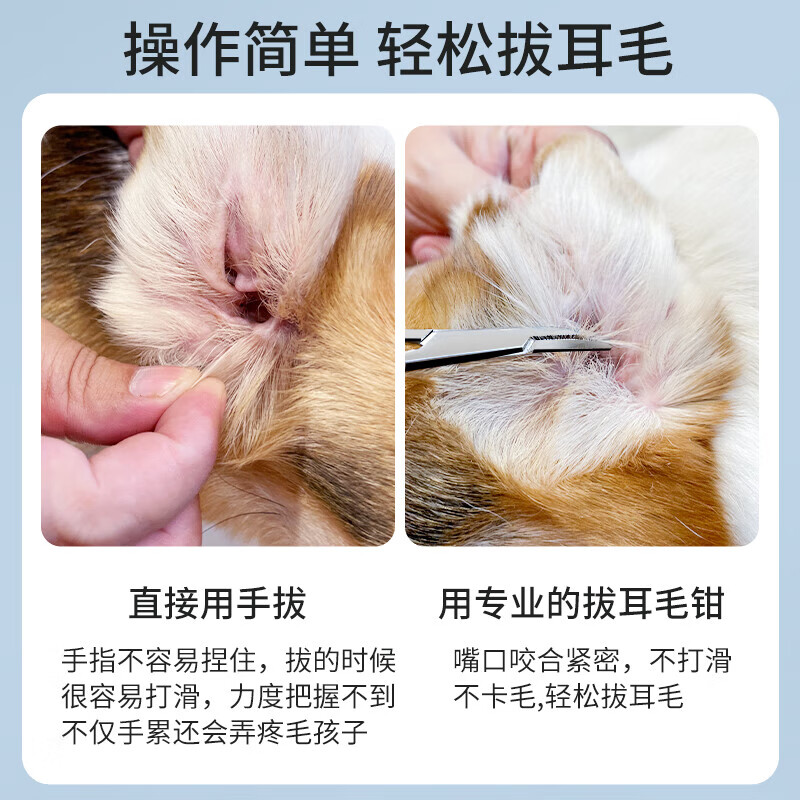 操作简单 轻松拔耳毛

直接用手拔

手指不容易捏住，拔的时候很容易打滑，力度把握不到不仅手累还会弄疼毛孩子

用专业的拔耳毛钳

嘴口咬合紧密，不打滑不卡毛,轻松拔耳毛