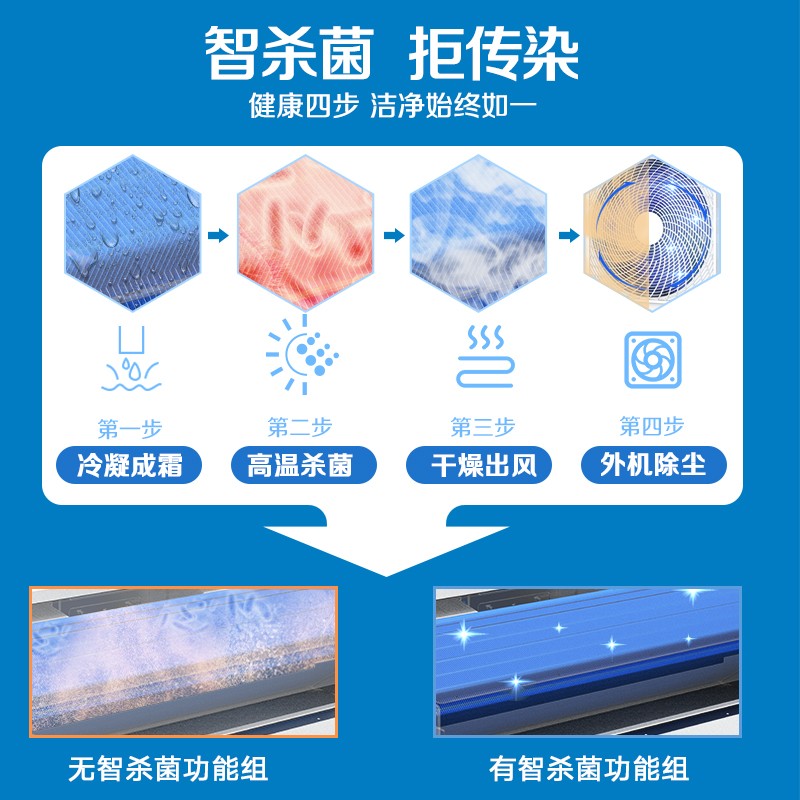 智杀菌 拒传染
健康四步 洁净始终如一

第一步
冷凝成霜

第二步
高温杀菌

第三步
干燥出风

第四步
外机除尘

无智杀菌功能组

有智杀菌功能组