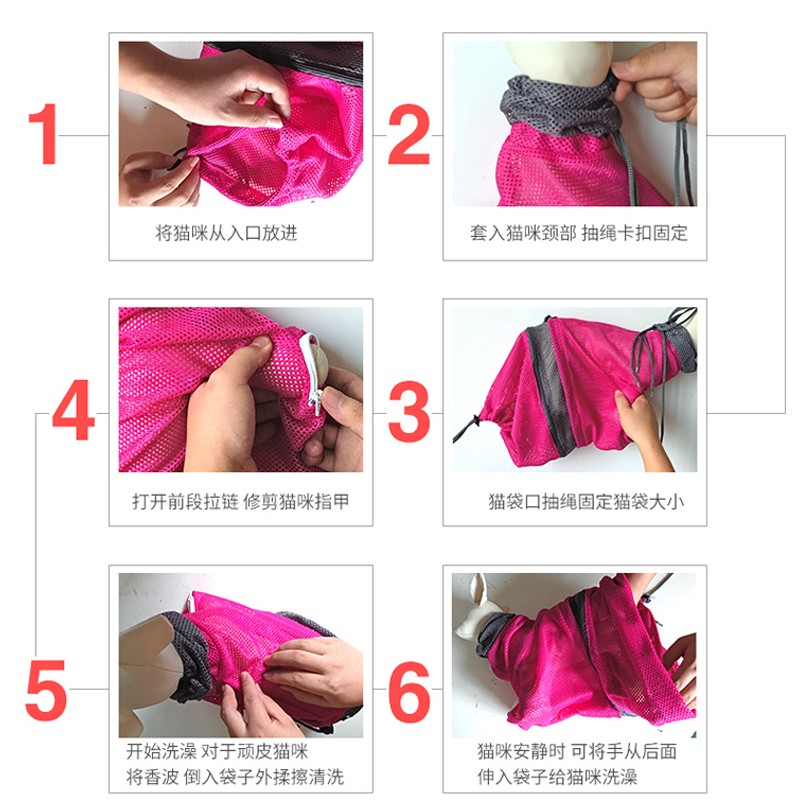 1

将猫咪从入口放进

2

套入猫咪颈部 抽绳卡扣固定

4

打开前段拉链 修剪猫咪指甲

3

猫袋口抽绳固定猫袋大小

5

开始洗澡 对于顽皮猫咪
将香波 倒入袋子外揉擦清洗

6

猫咪安静时 可将手从后面
伸入袋子给猫咪洗澡