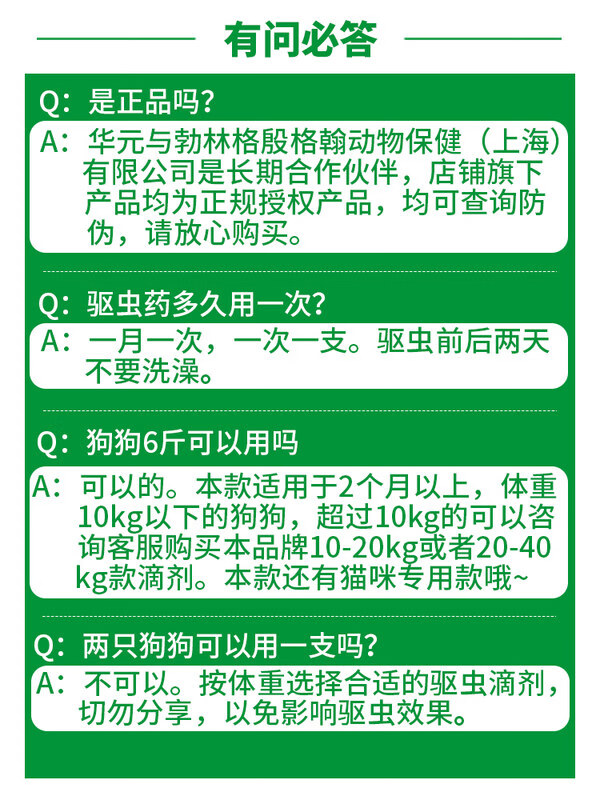 有问必答

Q：是正品吗？

A：华元与勃林格殷格翰动物保健（上海）有限公司是长期合作伙伴，店铺旗下产品均为正规授权产品，均可查询防伪，请放心购买。

Q：驱虫药多久用一次？

A：一月一次，一次一支。驱虫前后两天不要洗澡。

Q：狗狗6斤可以用吗

A：可以的。本款适用于2个月以上，体重10kg以下的狗狗，超过10kg的可以咨询客服购买本品牌10-20kg或者20-40kg款滴剂。本款还有猫咪专用款哦~

Q：两只狗狗可以用一支吗？

A：不可以。按体重选择合适的驱虫滴剂，切勿分享，以免影响驱虫效果。