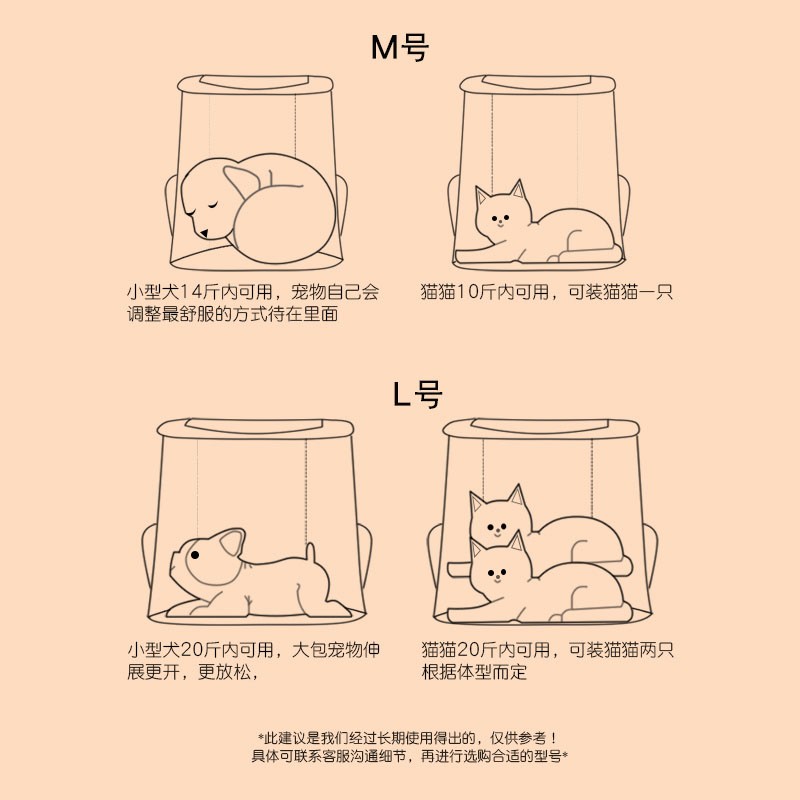 M号

小型犬14斤内可用，宠物自己会调整最舒服的方式待在里面

猫猫10斤内可用，可装猫猫一只

L号

小型犬20斤内可用，大包宠物伸展更开，更放松，

猫猫20斤内可用，可装猫猫两只根据体型而定

*此建议是我们经过长期使用得出的，仅供参考！
具体可联系客服沟通细节，再进行选购合适的型号*