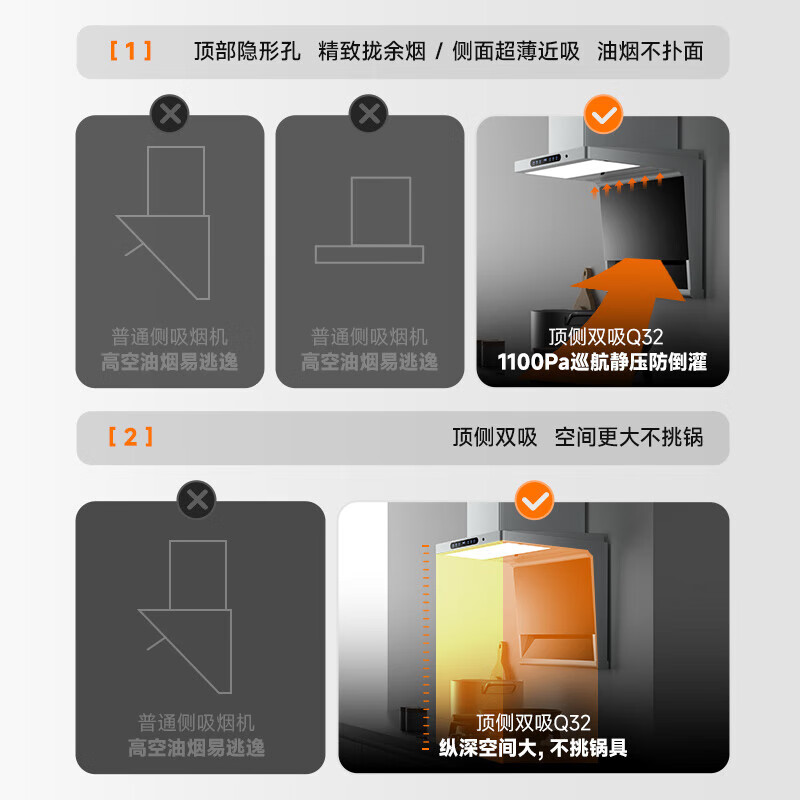 [ 1 ] 顶部隐形孔 精致拢余烟 / 侧面超薄近吸 油烟不扑面

普通侧吸烟机
高空油烟易逃逸

普通侧吸烟机
高空油烟易逃逸

顶侧双吸Q32
1100Pa巡航静压防倒灌

[ 2 ] 顶侧双吸 空间更大不挑锅

普通侧吸烟机
高空油烟易逃逸

顶侧双吸Q32
纵深空间大, 不挑锅具