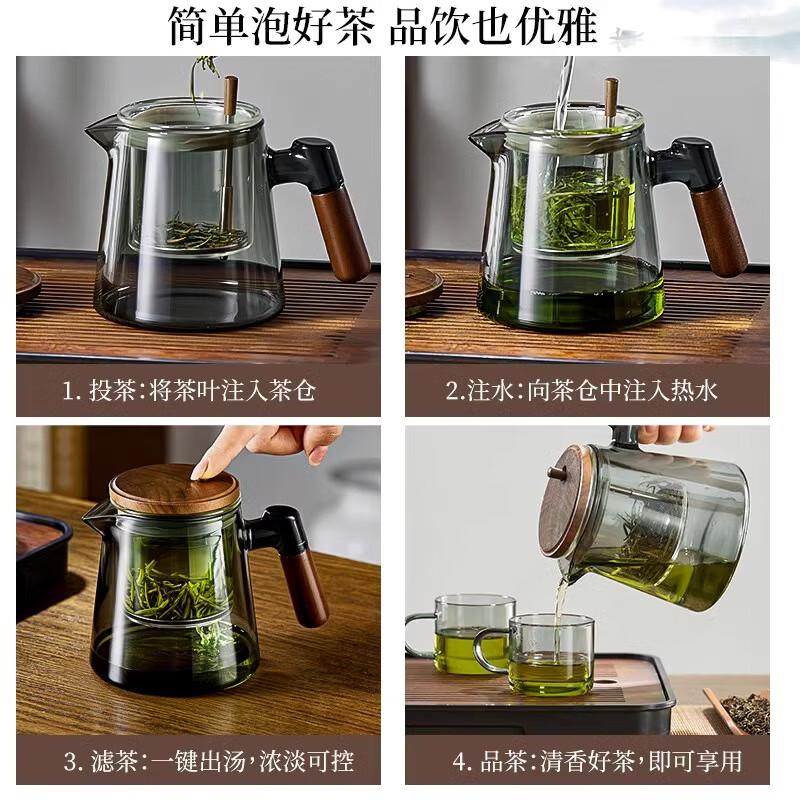 简单泡好茶 品饮也优雅

1. 投茶：将茶叶注入茶仓

2.注水：向茶仓中注入热水

3. 滤茶：一键出汤，浓淡可控

4. 品茶：清香好茶，即可享用