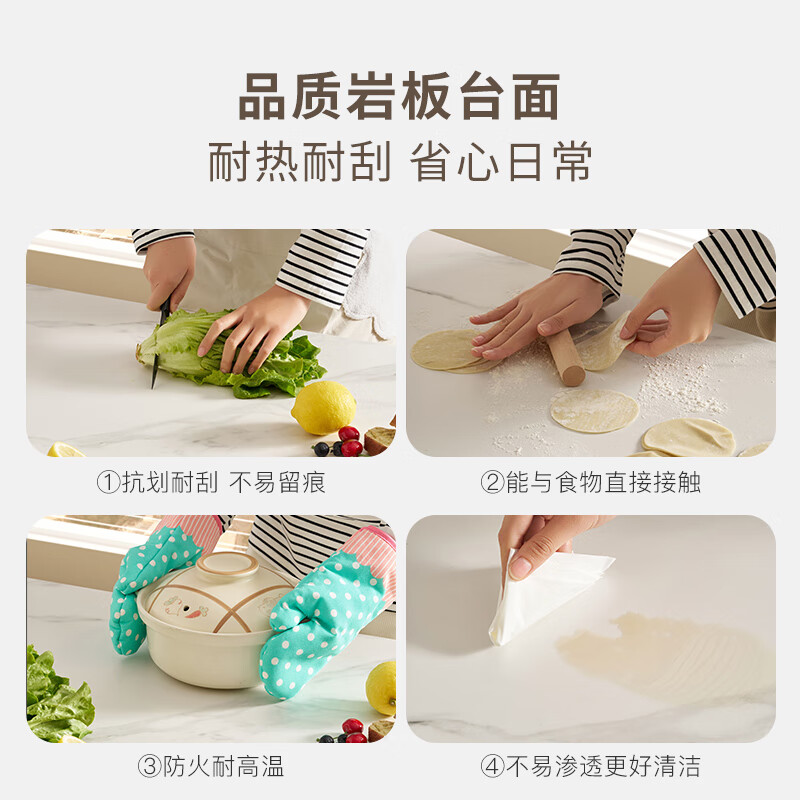 品质岩板台面
耐热耐刮 省心日常

①抗划耐刮 不易留痕

②能与食物直接接触

③防火耐高温

④不易渗透更好清洁