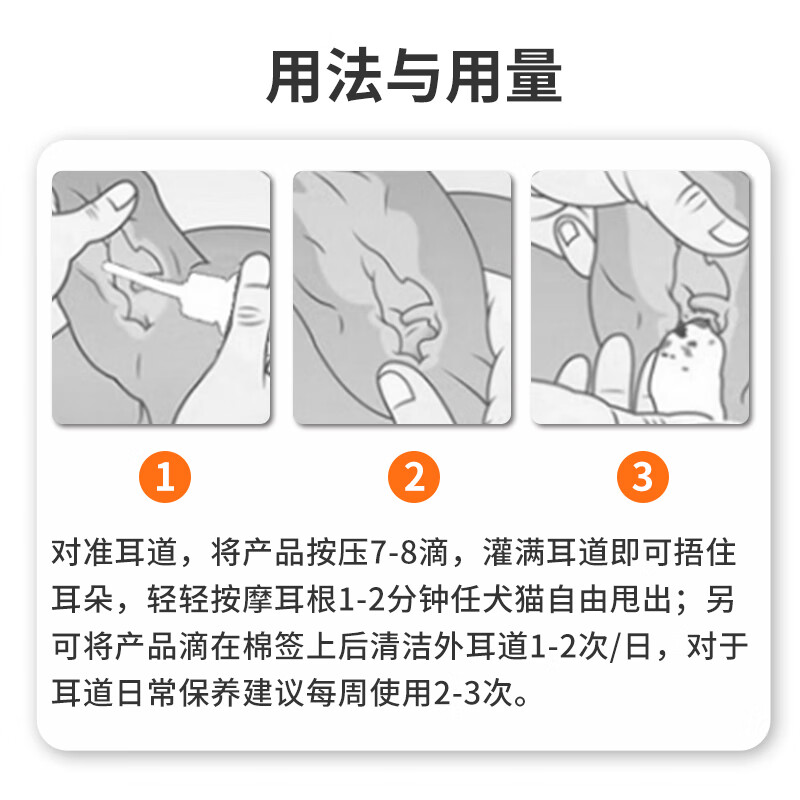 用法与用量

1

2

3

对准耳道，将产品按压7-8滴，灌满耳道即可捂住耳朵，轻轻按摩耳根1-2分钟任犬猫自由甩出；另可将产品滴在棉签上后清洁外耳道1-2次/日，对于耳道日常保养建议每周使用2-3次。