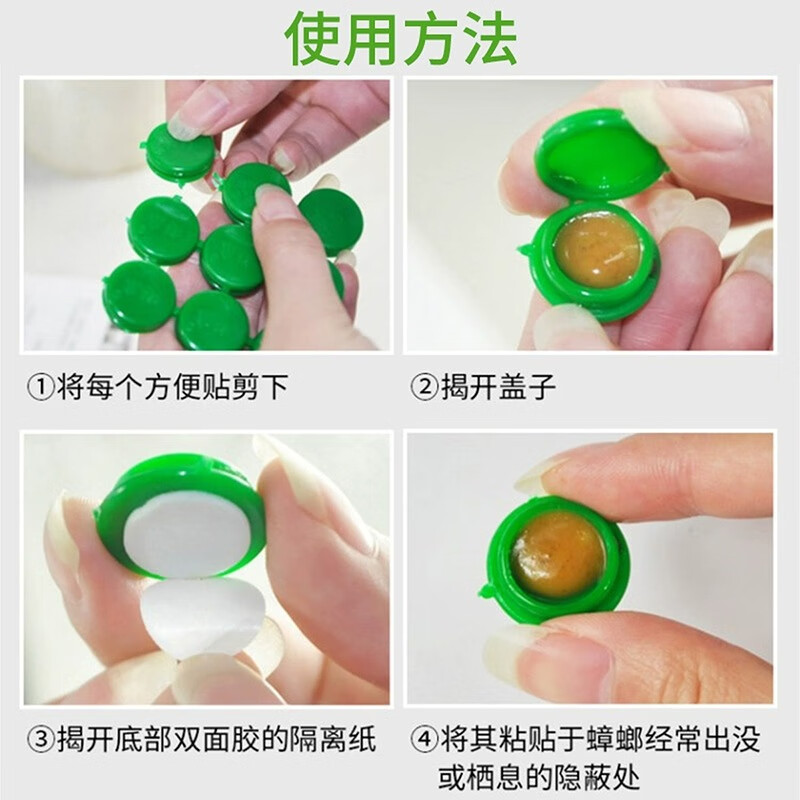 使用方法

①将每个方便贴剪下

②揭开盖子

③揭开底部双面胶的隔离纸

④将其粘贴于蟑螂经常出没或栖息的隐蔽处