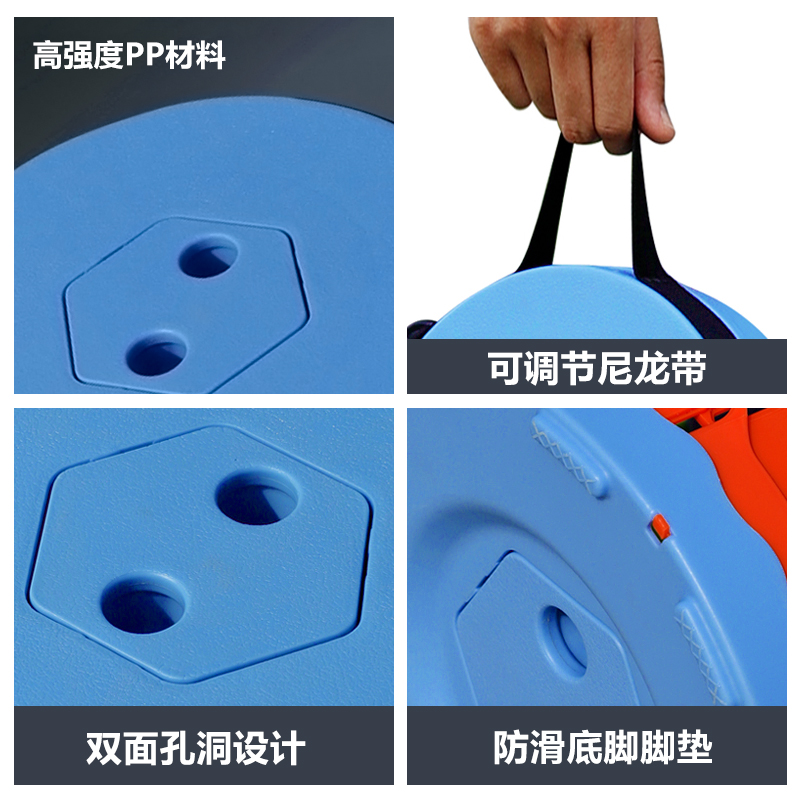 高强度PP材料

可调节尼龙带

双面孔洞设计

防滑底脚脚垫