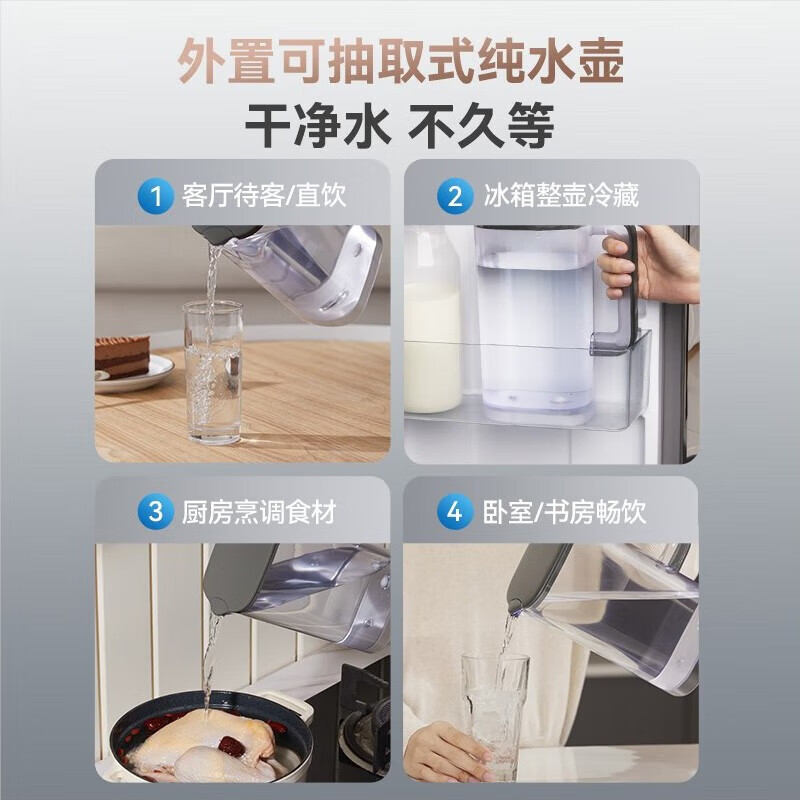 外置可抽取式纯水壶
干净水 不久等

1 客厅待客/直饮

2 冰箱整壶冷藏

3 厨房烹调食材

4 卧室/书房畅饮