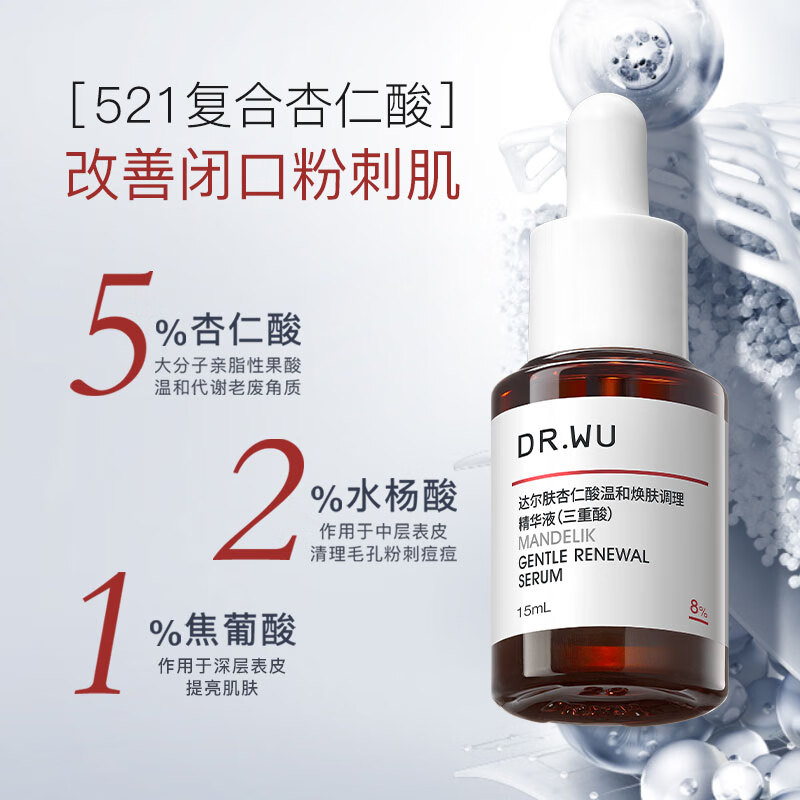 [521复合杏仁酸]
改善闭口粉刺肌

5%杏仁酸
大分子亲脂性果酸
温和代谢老废角质

2%水杨酸
作用于中层表皮
清理毛孔粉刺痘痘

1%焦葡酸
作用于深层表皮
提亮肌肤

DR.WU
达尔肤杏仁酸温和焕肤调理精华液(三重酸)
MANDELIK
GENTLE RENEWAL
SERUM
15mL
8%