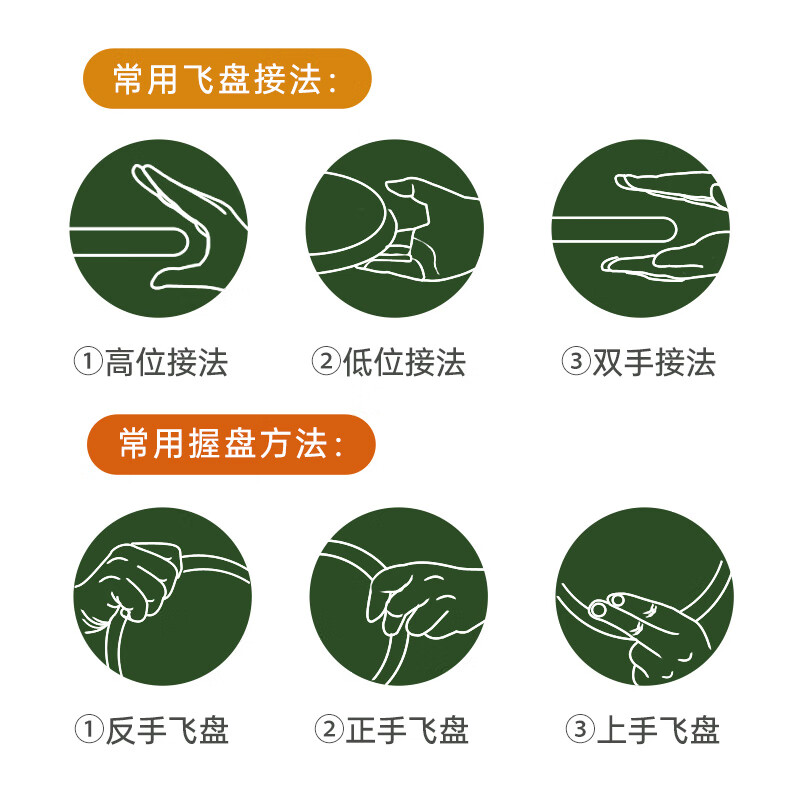 常用飞盘接法:

①高位接法

②低位接法

③双手接法

常用握盘方法:

①反手飞盘

②正手飞盘

③上手飞盘