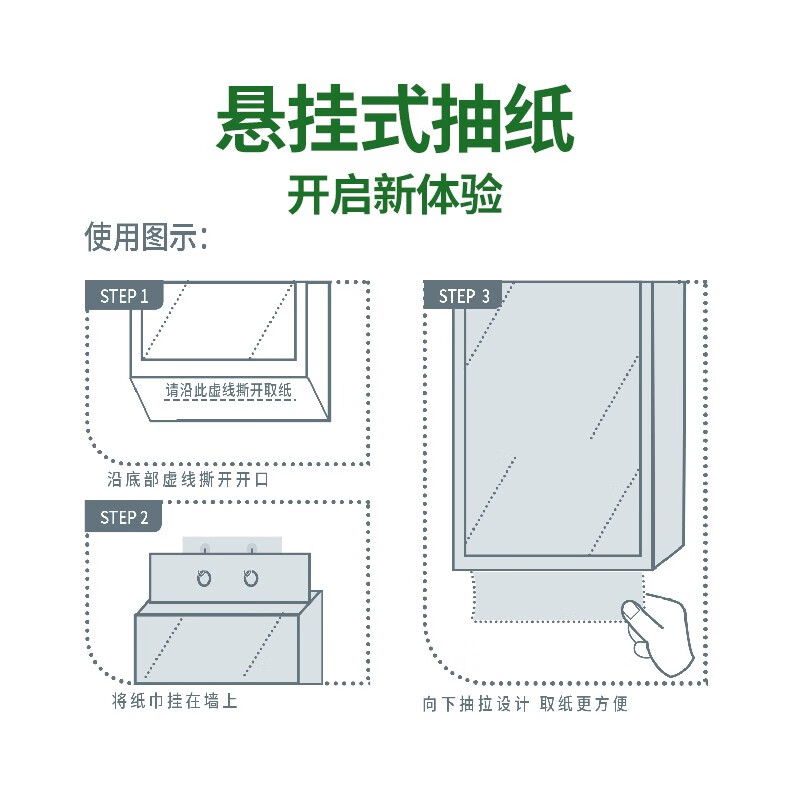 悬挂式抽纸
开启新体验

使用图示:

STEP 1
请沿此虚线撕开取纸
沿底部虚线撕开开口

STEP 2
将纸巾挂在墙上

STEP 3
向下抽拉设计 取纸更方便