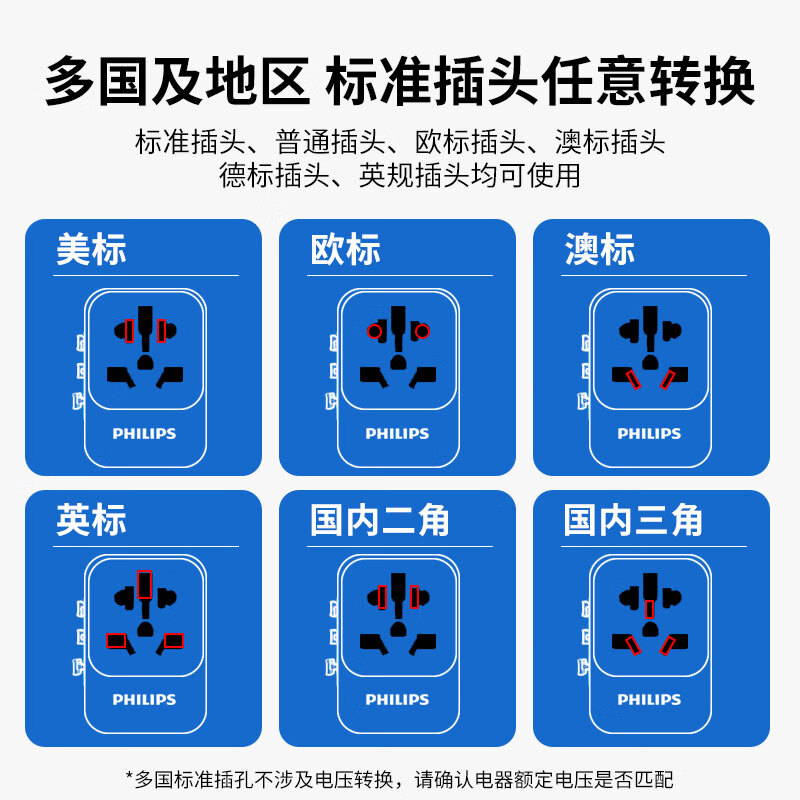 多国及地区 标准插头任意转换

标准插头、普通插头、欧标插头、澳标插头
德标插头、英规插头均可使用

美标

PHILIPS

欧标

PHILIPS

澳标

PHILIPS

英标

PHILIPS

国内二角

PHILIPS

国内三角

PHILIPS

*多国标准插孔不涉及电压转换，请确认电器额定电压是否匹配