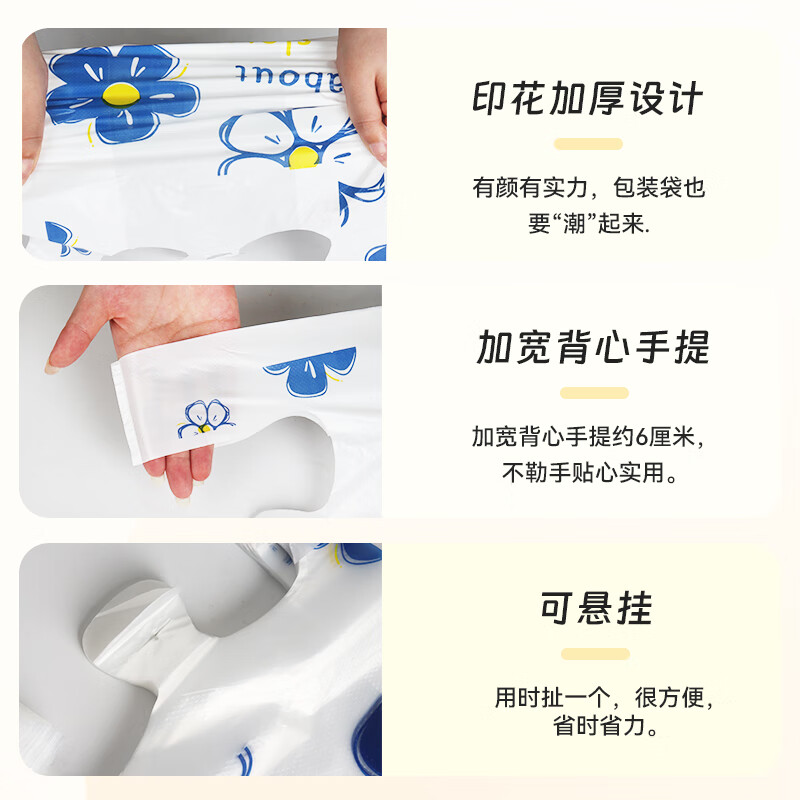 about

印花加厚设计

有颜有实力，包装袋也要“潮”起来.

加宽背心手提

加宽背心手提约6厘米，不勒手贴心实用。

可悬挂

用时扯一个，很方便，省时省力。