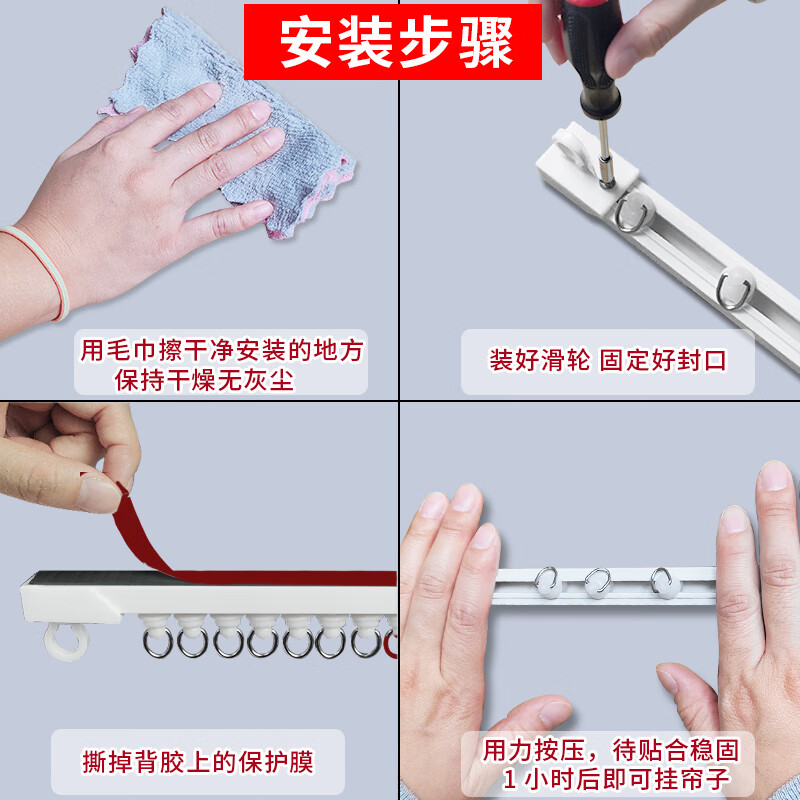 安装步骤

用毛巾擦干净安装的地方
保持干燥无灰尘

装好滑轮 固定好封口

撕掉背胶上的保护膜

用力按压，待贴合稳固
1 小时后即可挂帘子