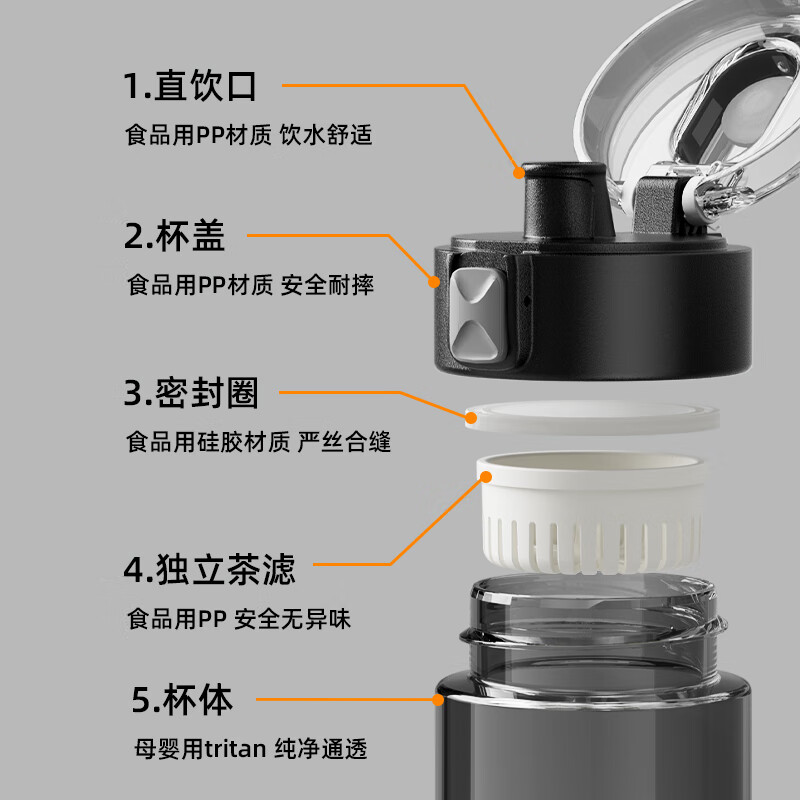 1.直饮口

食品用PP材质 饮水舒适

2.杯盖

食品用PP材质 安全耐摔

3.密封圈

食品用硅胶材质 严丝合缝

4.独立茶滤

食品用PP 安全无异味

5.杯体

母婴用tritan 纯净通透