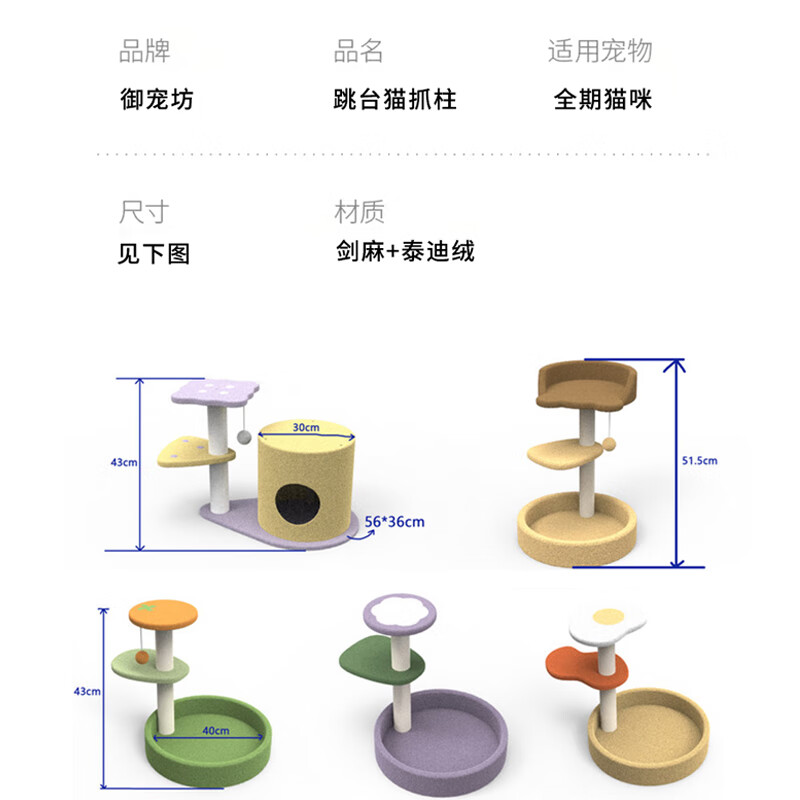 品牌
御宠坊

品名
跳台猫抓柱

适用宠物
全期猫咪

尺寸
见下图

材质
剑麻+泰迪绒

43cm
30cm
56*36cm

51.5cm

43cm
40cm