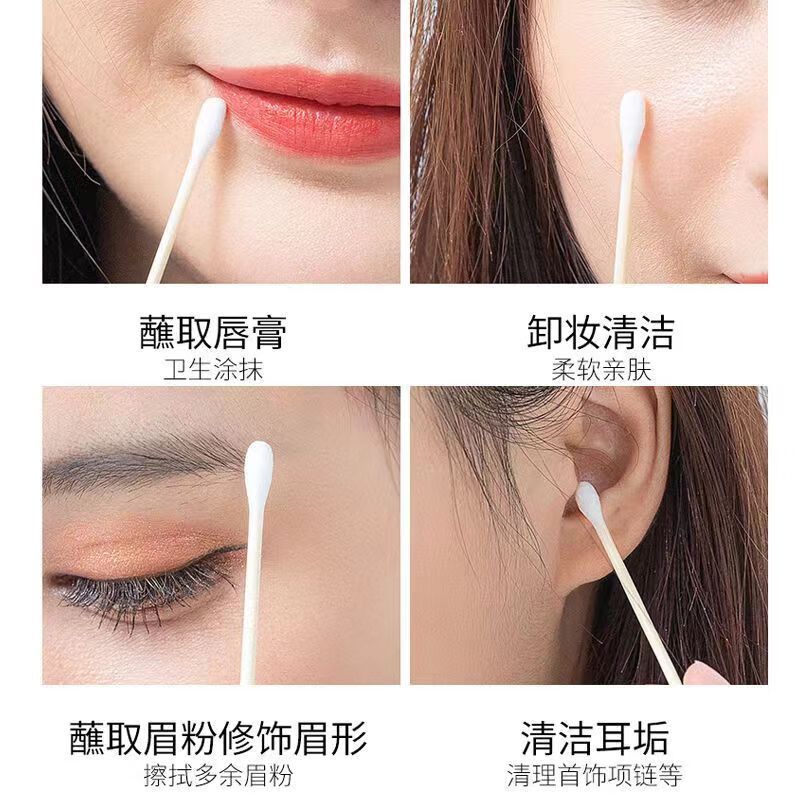 蘸取唇膏
卫生涂抹

卸妆清洁
柔软亲肤

蘸取眉粉修饰眉形
擦拭多余眉粉

清洁耳垢
清理首饰项链等