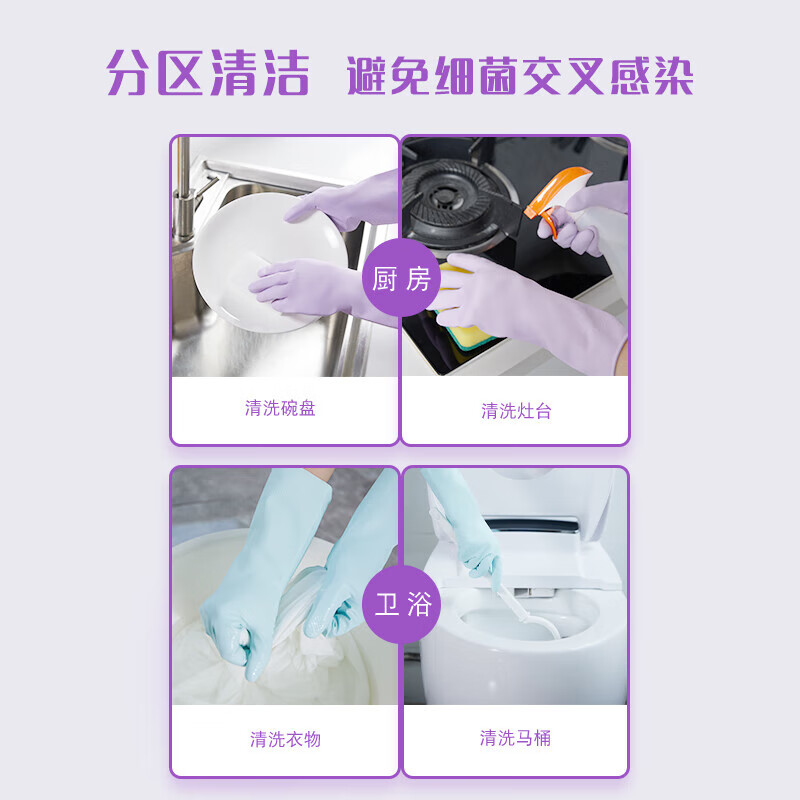 分区清洁 避免细菌交叉感染

厨房

清洗碗盘

清洗灶台

卫浴

清洗衣物

清洗马桶