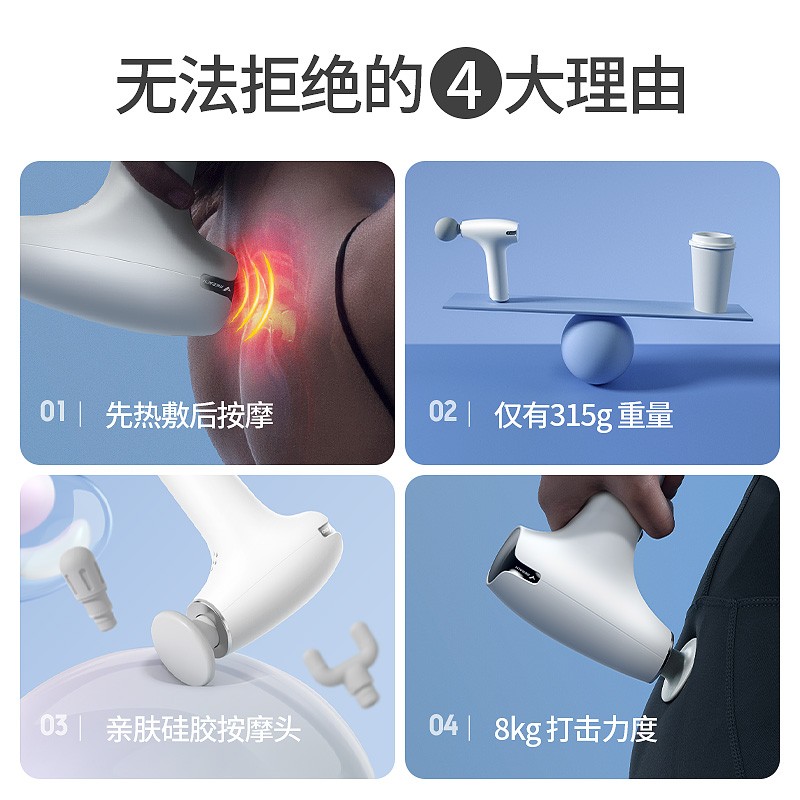 无法拒绝的4大理由

01 | 先热敷后按摩

02 | 仅有315g 重量

03 | 亲肤硅胶按摩头

04 | 8kg 打击力度