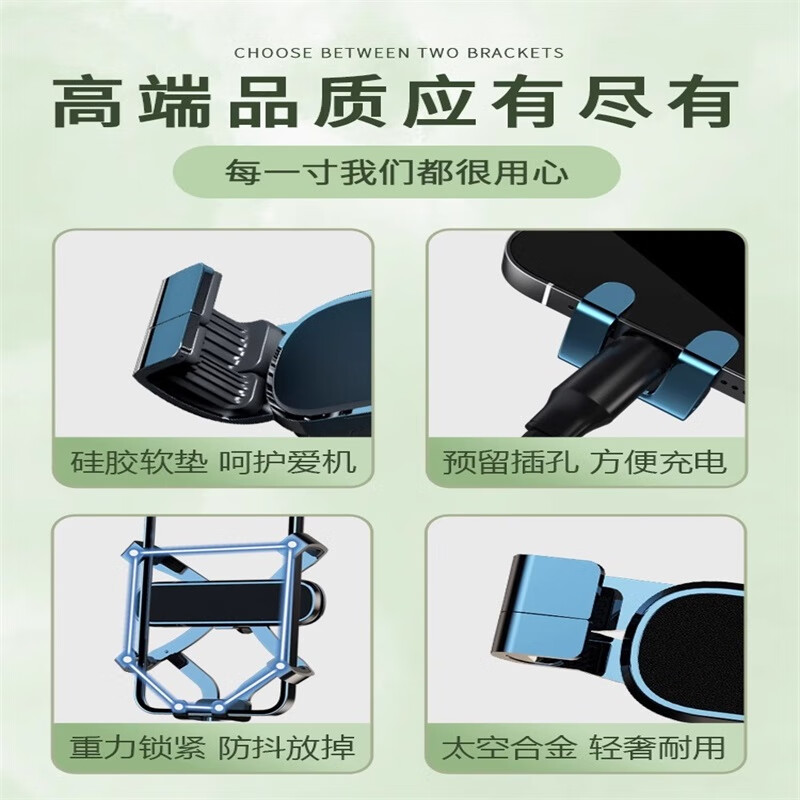 CHOOSE BETWEEN TWO BRACKETS

高端品质应有尽有

每一寸我们都很用心

硅胶软垫 呵护爱机

预留插孔 方便充电

重力锁紧 防抖放掉

太空合金 轻奢耐用