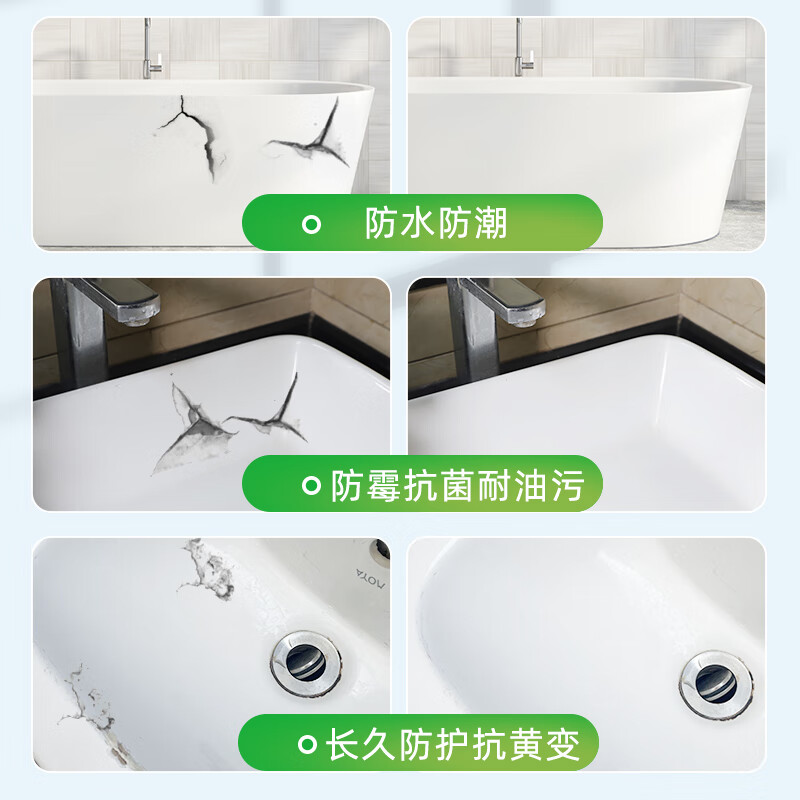 防水防潮

防霉抗菌耐油污

AOYA

长久防护抗黄变