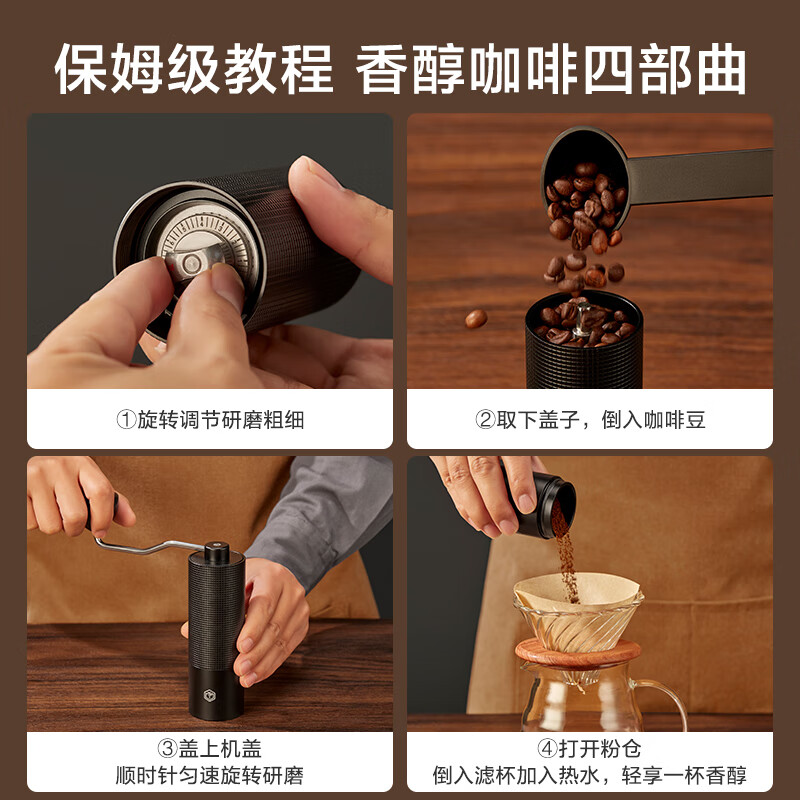 保姆级教程 香醇咖啡四部曲

①旋转调节研磨粗细

②取下盖子，倒入咖啡豆

③盖上机盖
顺时针匀速旋转研磨

④打开粉仓
倒入滤杯加入热水，轻享一杯香醇