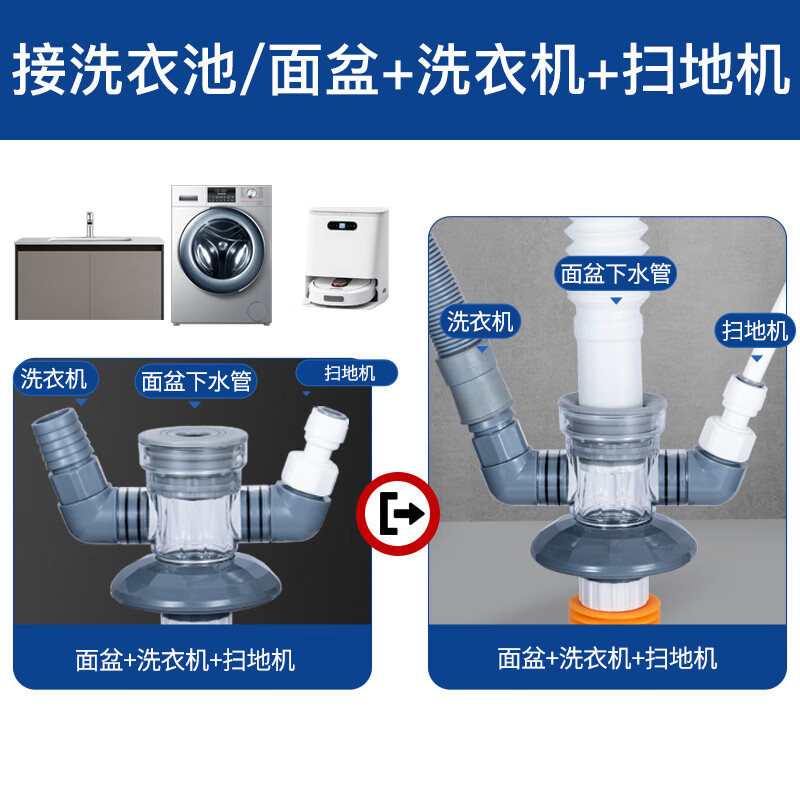 接洗衣池/面盆+洗衣机+扫地机

洗衣机
面盆下水管
扫地机

面盆+洗衣机+扫地机

面盆下水管
洗衣机
扫地机

面盆+洗衣机+扫地机