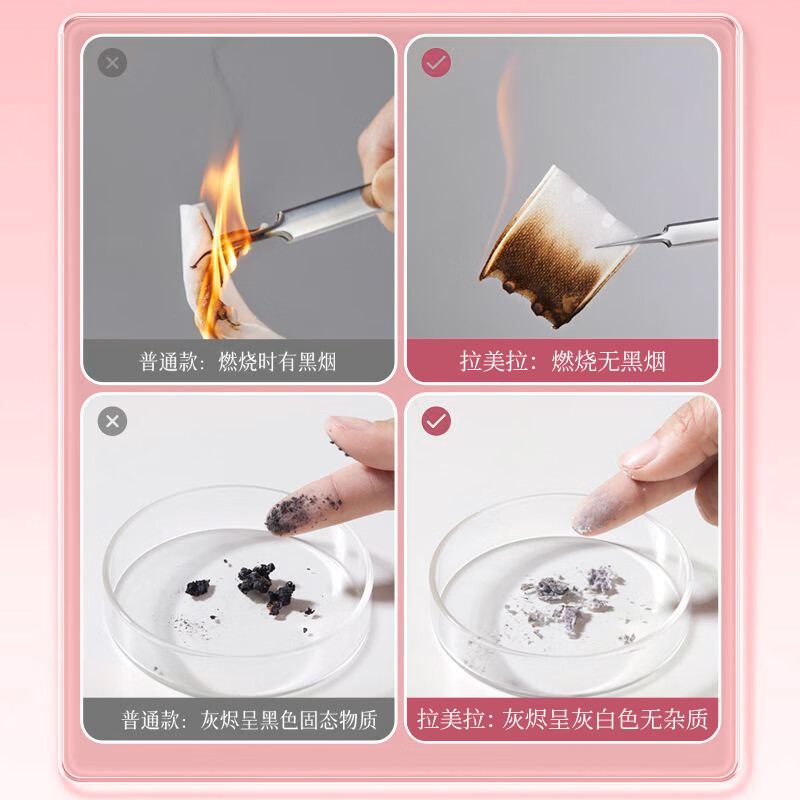 普通款：燃烧时有黑烟

拉美拉：燃烧无黑烟

普通款：灰烬呈黑色固态物质

拉美拉：灰烬呈灰白色无杂质