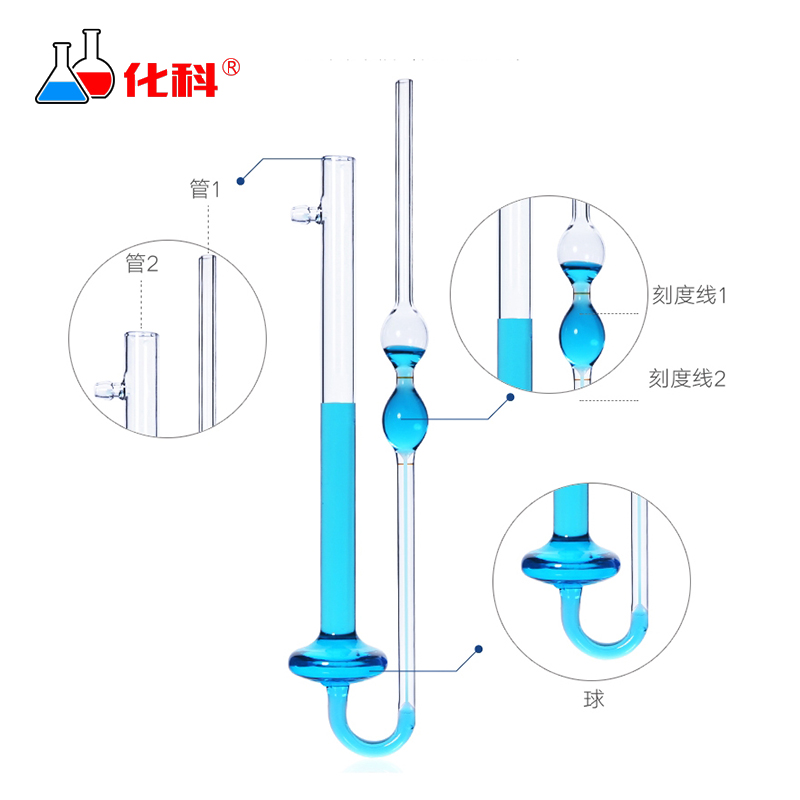 化科®

管1

管2

刻度线1

刻度线2

球