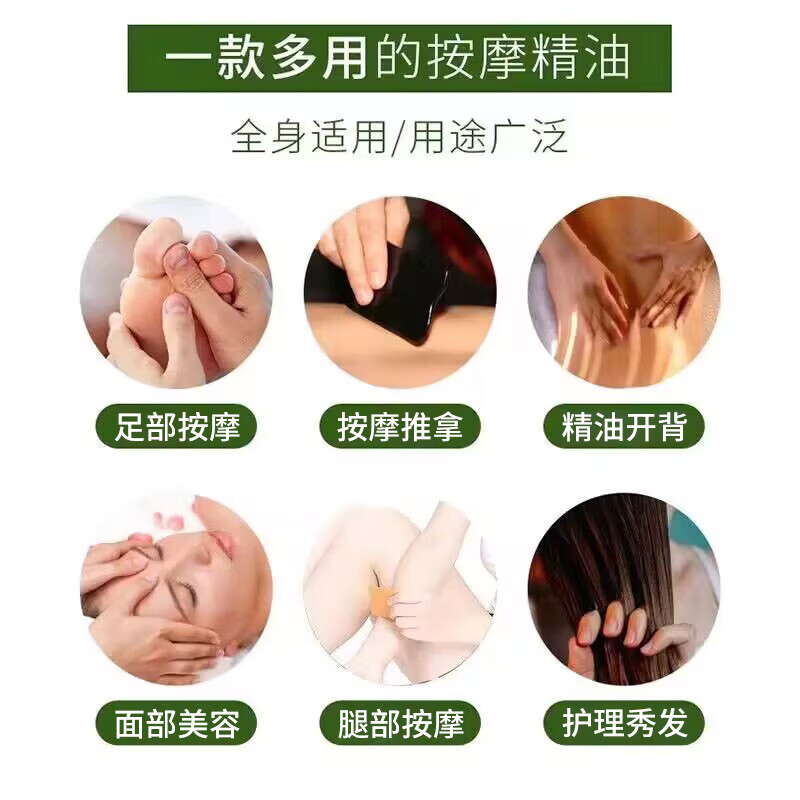 一款多用的按摩精油

全身适用/用途广泛

足部按摩

按摩推拿

精油开背

面部美容

腿部按摩

护理秀发