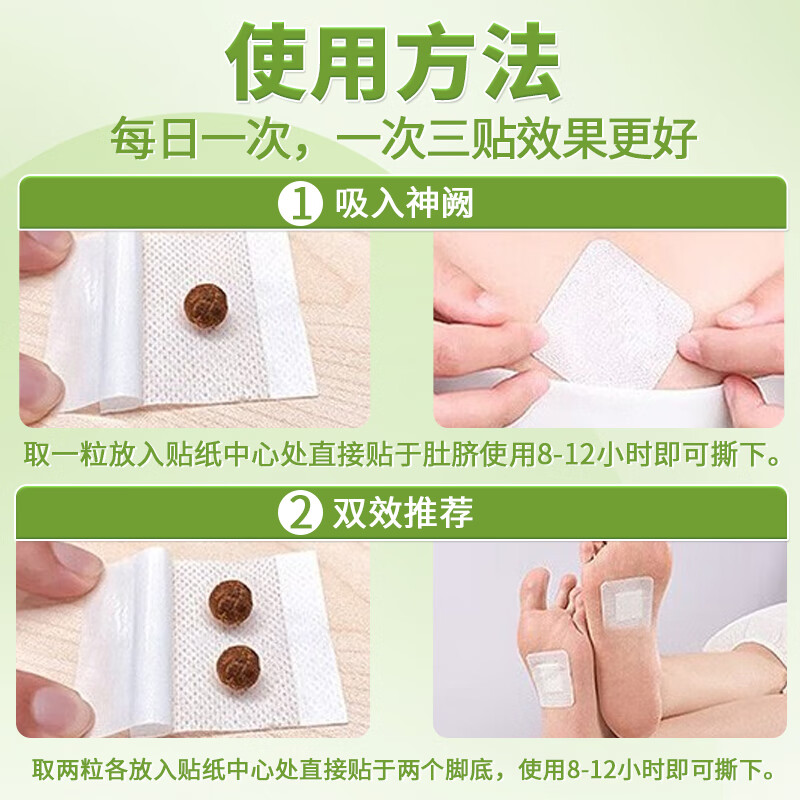 使用方法
每日一次，一次三贴效果更好

1 吸入神阙

取一粒放入贴纸中心处直接贴于肚脐使用8-12小时即可撕下。

2 双效推荐

取两粒各放入贴纸中心处直接贴于两个脚底，使用8-12小时即可撕下。