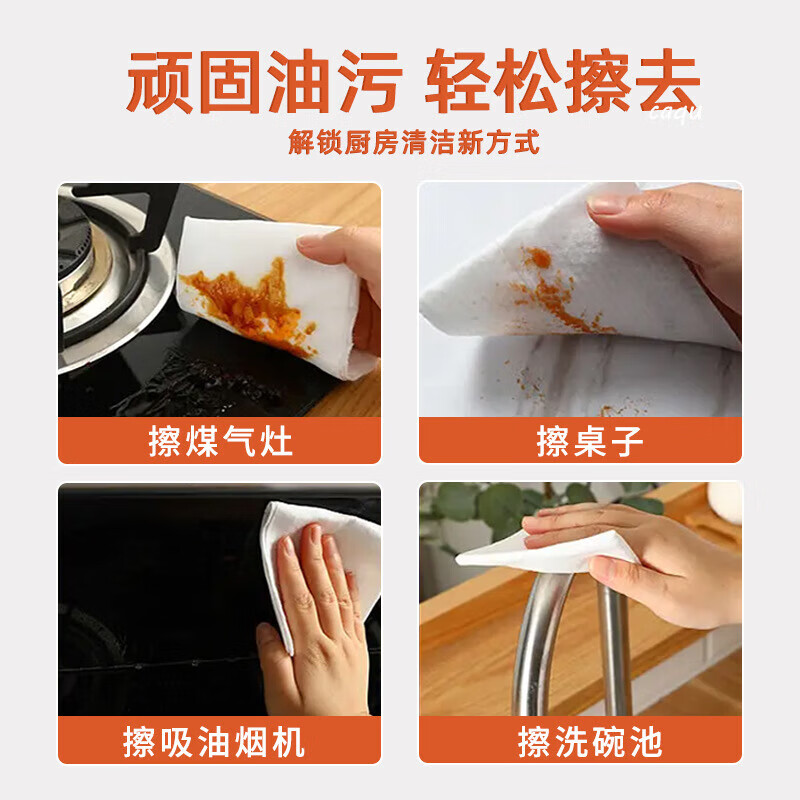 顽固油污 轻松擦去
caqu
解锁厨房清洁新方式

擦煤气灶

擦桌子

擦吸油烟机

擦洗碗池