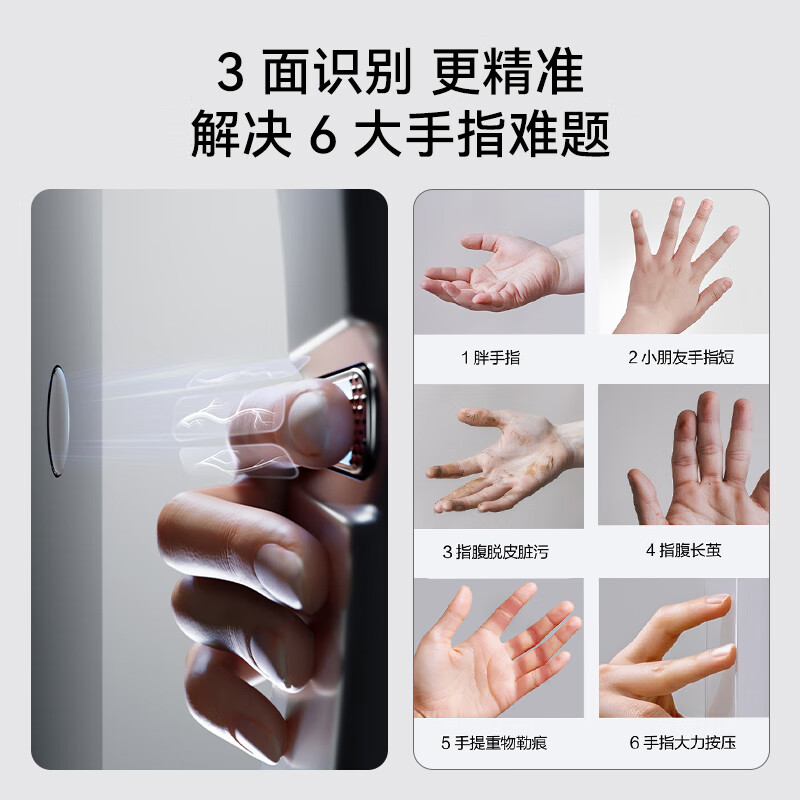 3 面识别 更精准
解决 6 大手指难题

1 胖手指

2 小朋友手指短

3 指腹脱皮脏污

4 指腹长茧

5 手提重物勒痕

6 手指大力按压