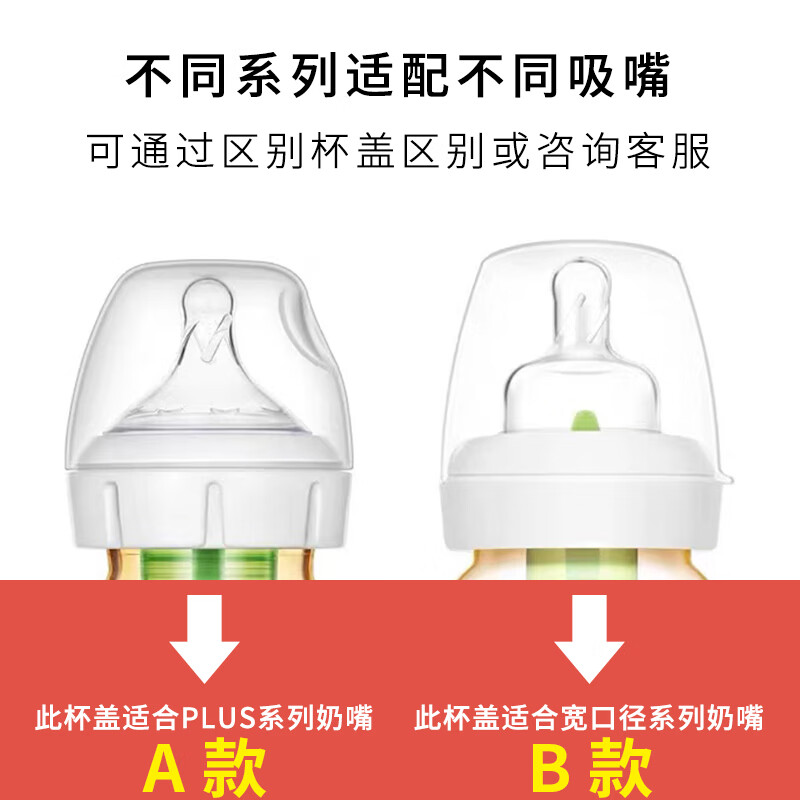 不同系列适配不同吸嘴

可通过区别杯盖区别或咨询客服

此杯盖适合PLUS系列奶嘴
A 款

此杯盖适合宽口径系列奶嘴
B 款