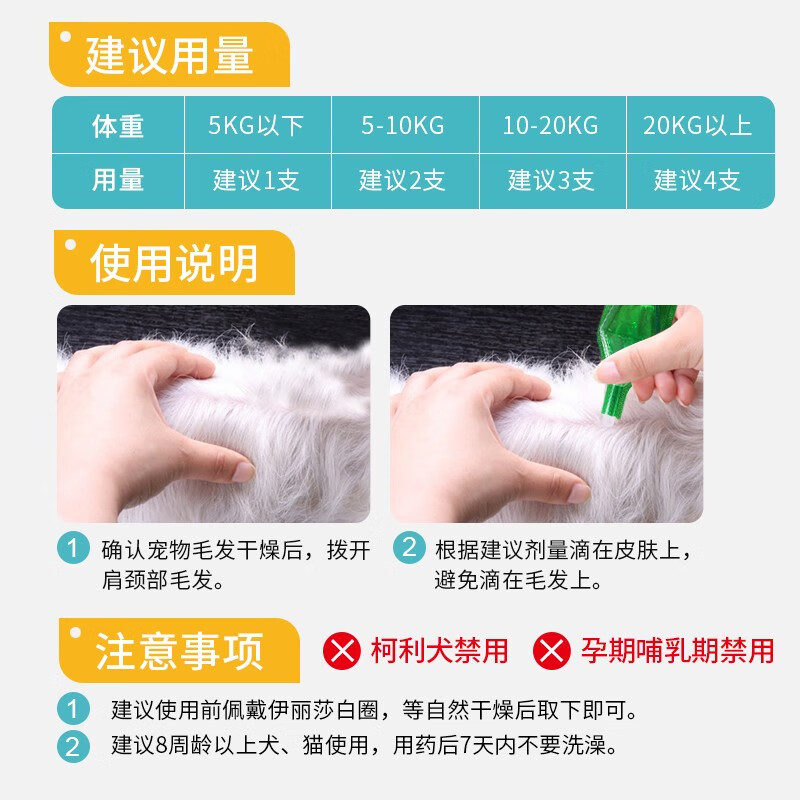 建议用量

| 体重 | 5KG以下 | 5-10KG | 10-20KG | 20KG以上 |
|---|---|---|---|---|
| 用量 | 建议1支 | 建议2支 | 建议3支 | 建议4支 |

使用说明

1 确认宠物毛发干燥后，拨开肩颈部毛发。

2 根据建议剂量滴在皮肤上，避免滴在毛发上。

注意事项

柯利犬禁用

孕期哺乳期禁用

1 建议使用前佩戴伊丽莎白圈，等自然干燥后取下即可。

2 建议8周龄以上犬、猫使用，用药后7天内不要洗澡。